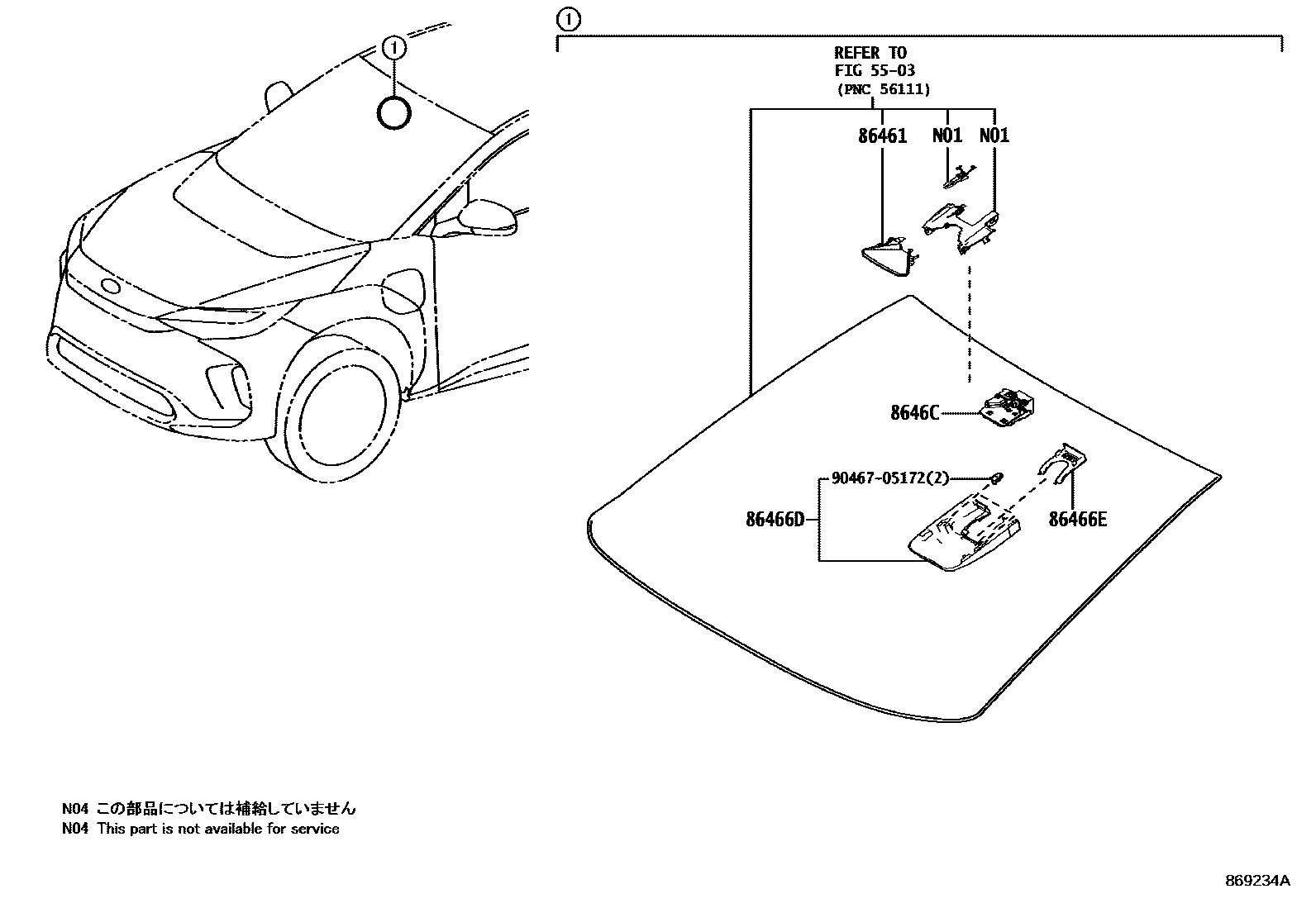 1

1

REFER TO
FIG 55-03
(PNC 56111)

86461
N01
N01

8646C

90467-05172(2)

86466D

86466E

N04 この部品については補給していません
N04 This part is not available for service

869234A