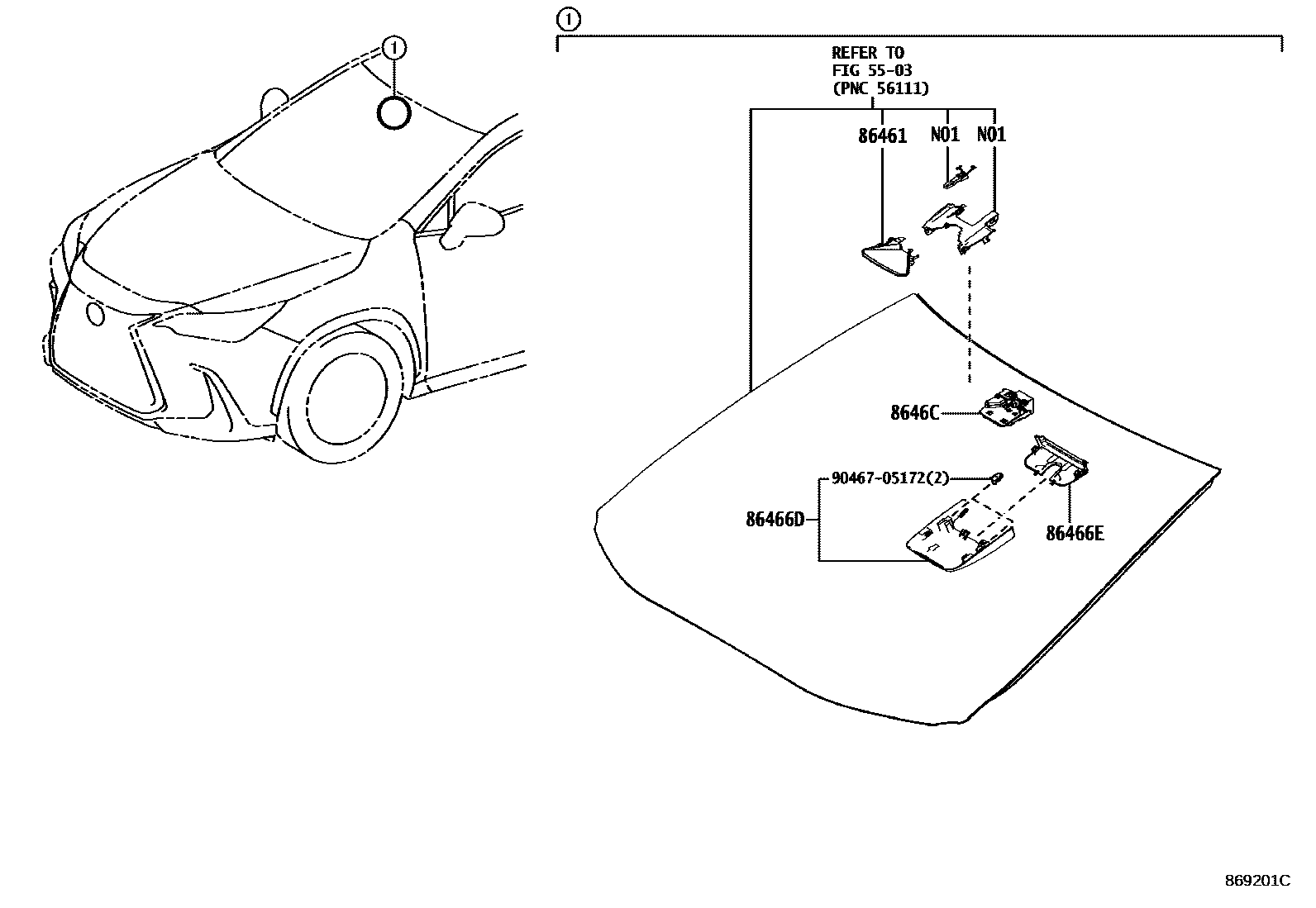 1

1

REFER TO
FIG 55-03
(PNC 56111)

86461

N01

N01

8646C

90467-05172(2)

86466D

86466E

869201C