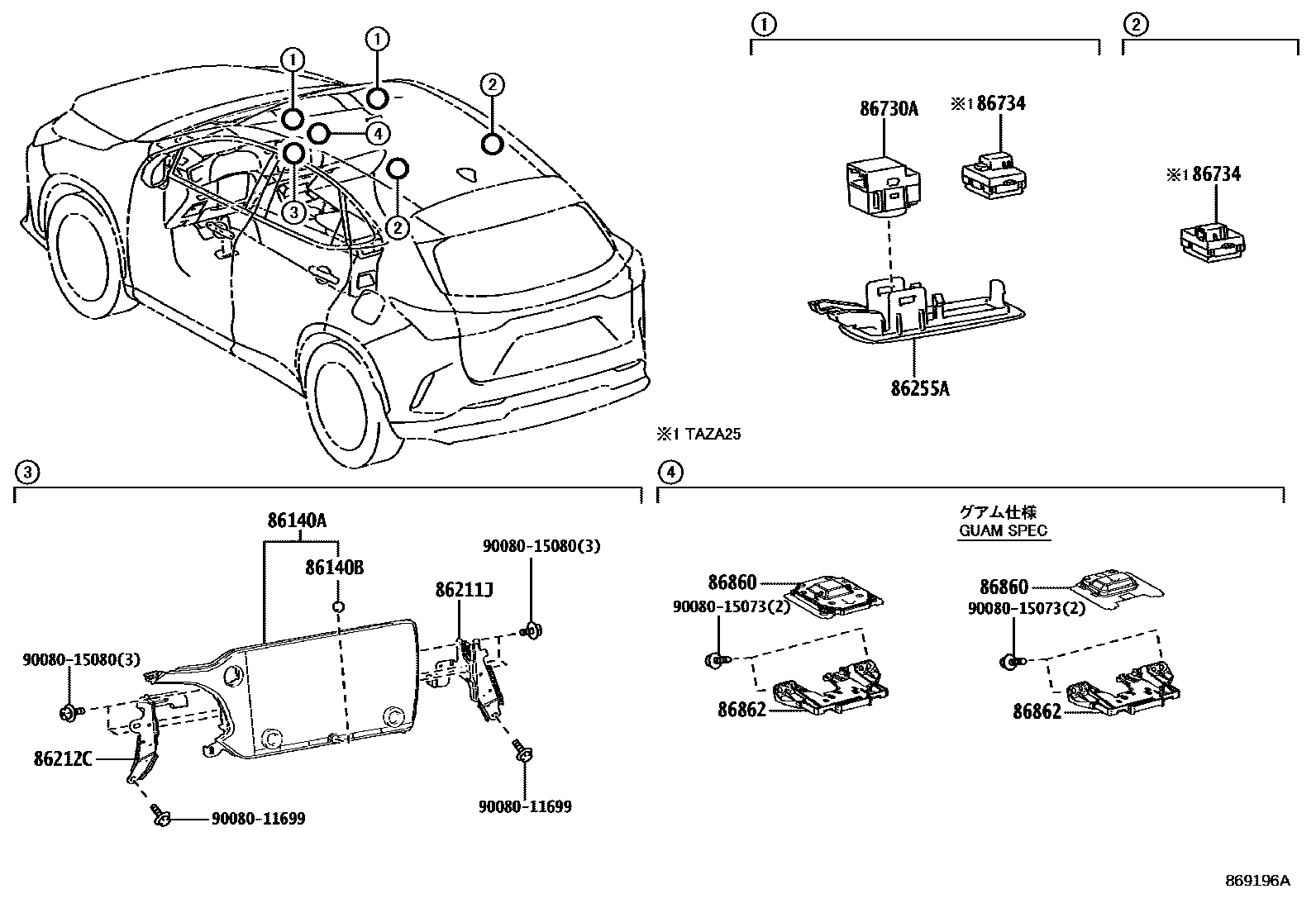 1
1
2
4
3
2

1

86730A

※1 86734

86255A

2

※1 86734

※1 TAZA25

3

86140A
86140B
86211J
90080-15080(3)
90080-15080(3)
86212C
90080-11699
90080-11699

4

グアム仕様
GUAM SPEC

86860
90080-15073(2)
86862

86860
90080-15073(2)
86862

869196A