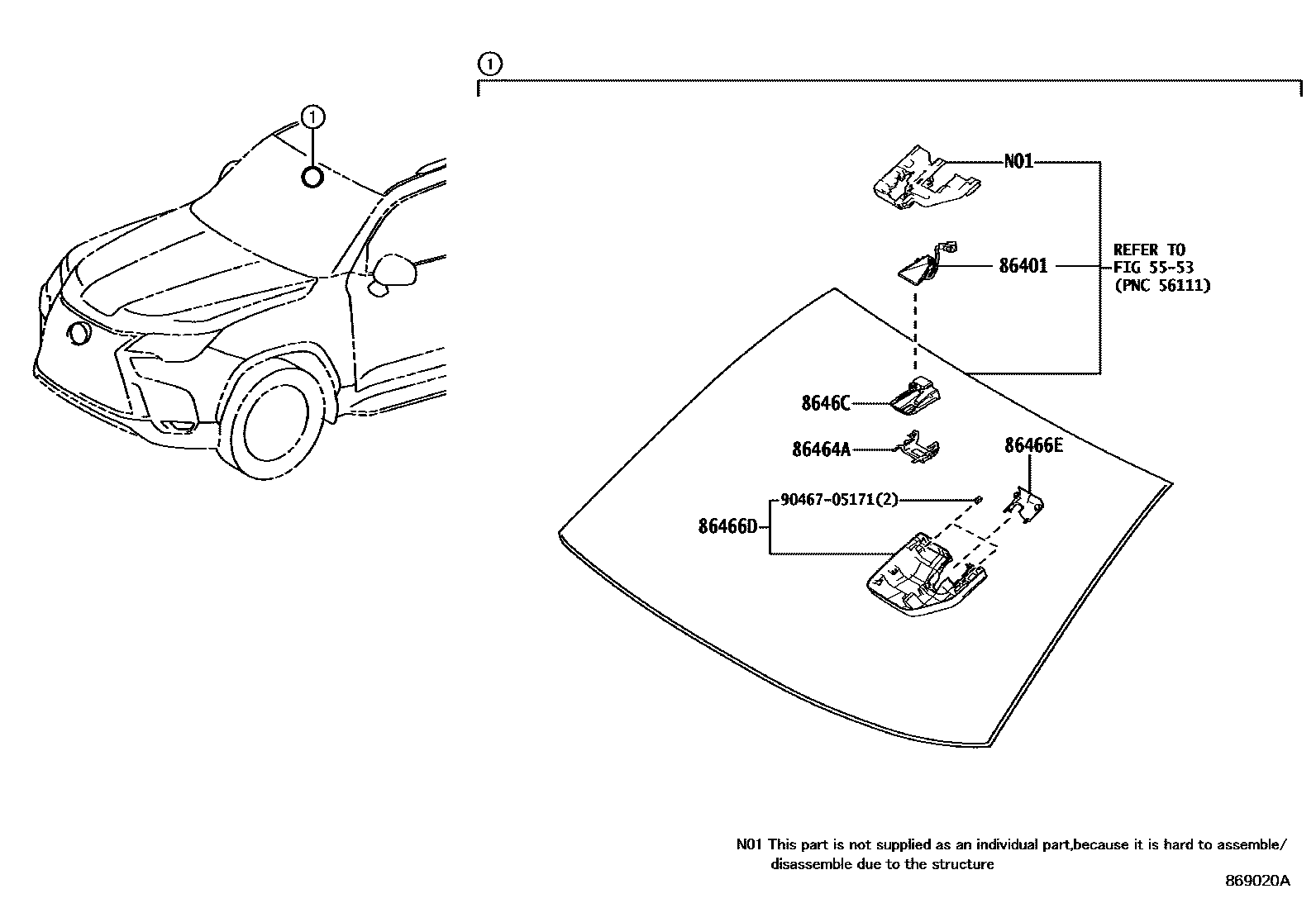 1

1

N01

86401

REFER TO FIG 55-53 (PNC 56111)

8646C

86464A

86466E

90467-05171(2)

86466D

N01 This part is not supplied as an individual part,because it is hard to assemble/ disassemble due to the structure

869020A