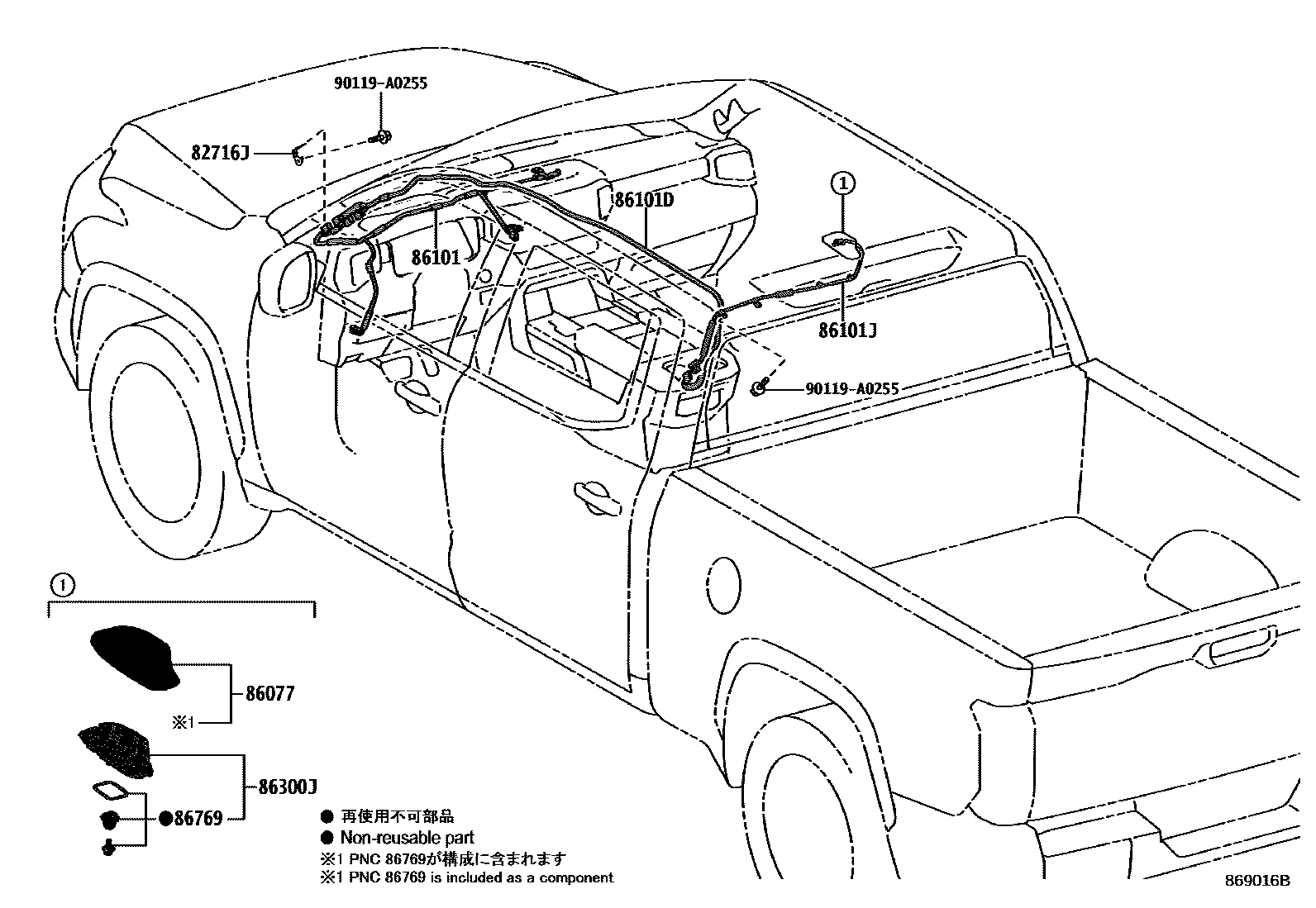 90119-A0255

82716J

86101D

①

86101

86101J

90119-A0255

①

86077

※1

86300J

●86769

● 再使用不可部品
● Non-reusable part
※1 PNC 86769が構成に含まれます
※1 PNC 86769 is included as a component

869016B