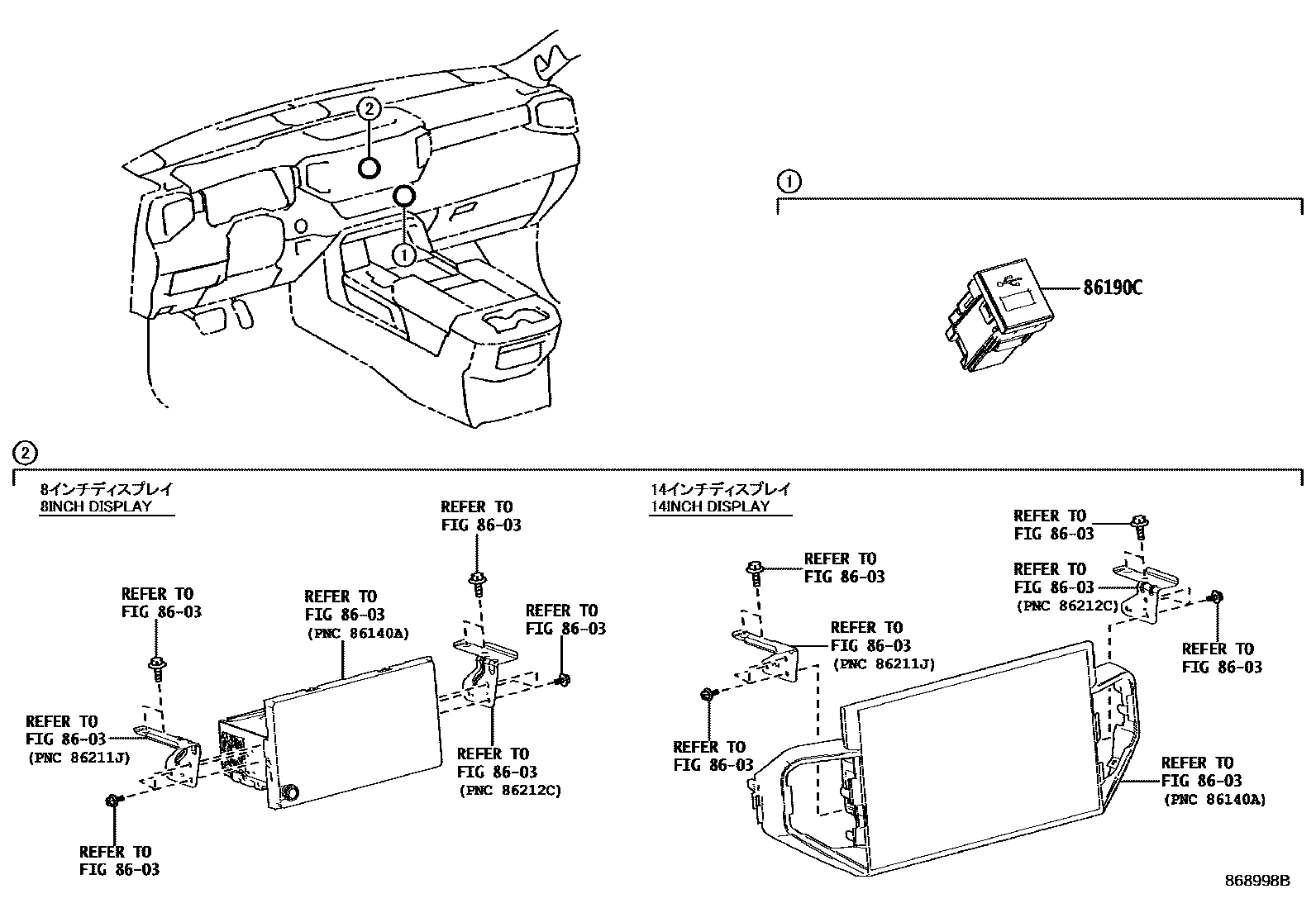 2
1

1
86190C

2
8インチディスプレイ
8INCH DISPLAY

REFER TO FIG 86-03

REFER TO FIG 86-03

REFER TO FIG 86-03 (PNC 86140A)

REFER TO FIG 86-03

REFER TO FIG 86-03 (PNC 86211J)

REFER TO FIG 86-03 (PNC 86212C)

REFER TO FIG 86-03

14インチディスプレイ
14INCH DISPLAY

REFER TO FIG 86-03

REFER TO FIG 86-03

REFER TO FIG 86-03 (PNC 86212C)

REFER TO FIG 86-03 (PNC 86211J)

REFER TO FIG 86-03

REFER TO FIG 86-03

REFER TO FIG 86-03 (PNC 86140A)

868998B