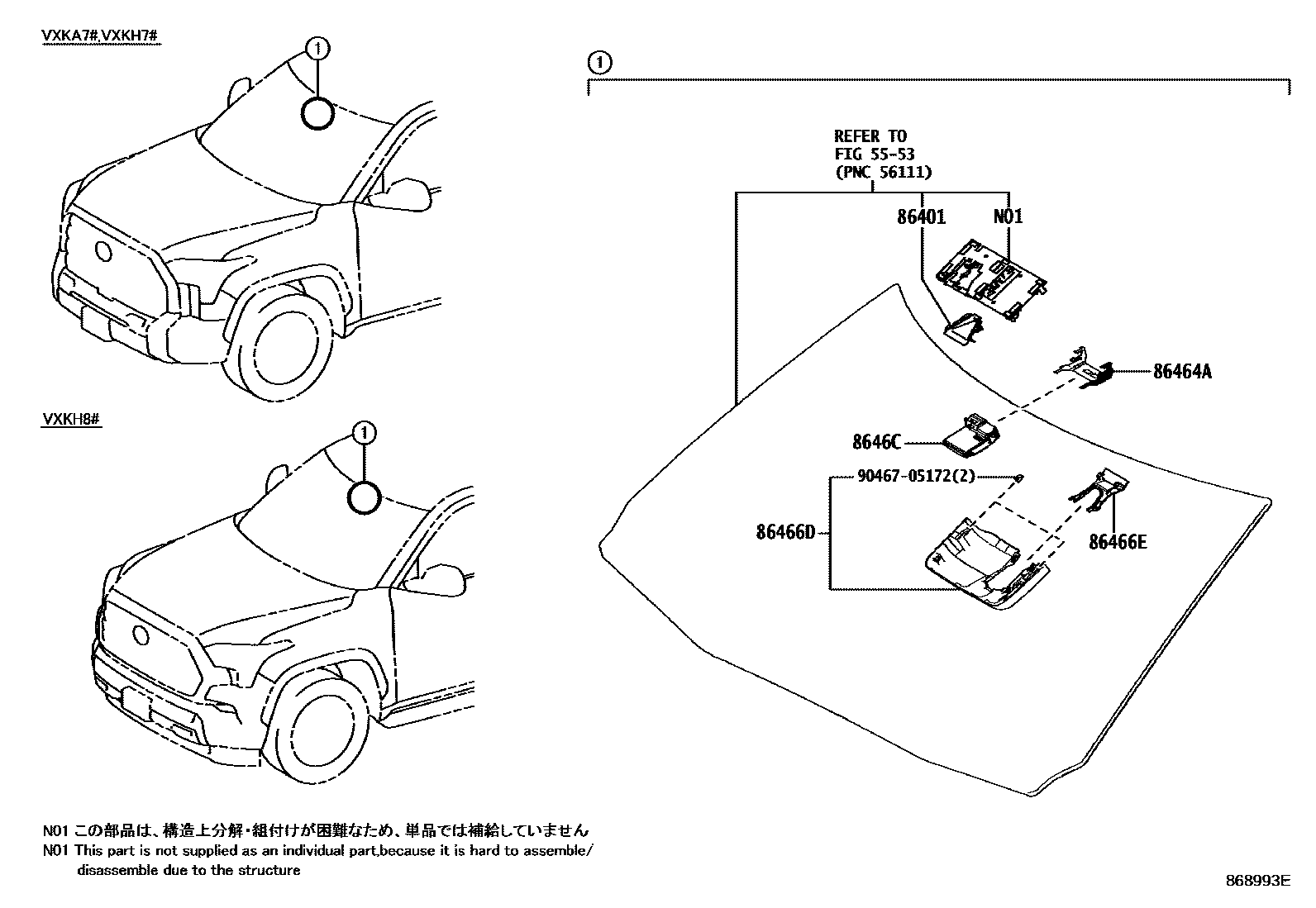 VXKA7#,VXKH7#

1

VXKH8#

1

1

REFER TO
FIG 55-53
(PNC 56111)

86401

N01

86464A

8646C

90467-05172(2)

86466D

86466E

N01 この部品は、構造上分解・組付けが困難なため、単品では補給していません
N01 This part is not supplied as an individual part,because it is hard to assemble/ disassemble due to the structure

868993E