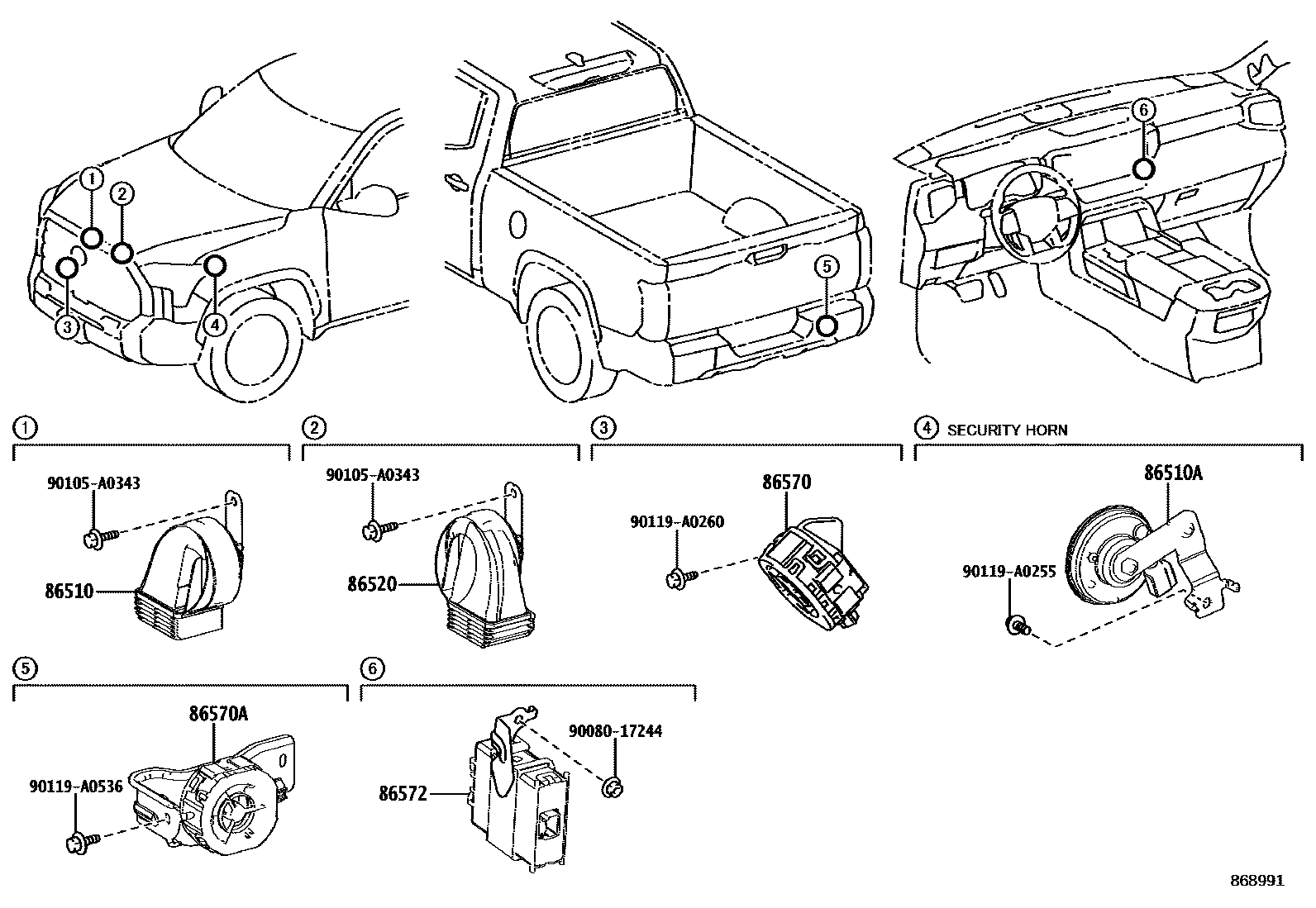 1
2
3
4
5
6

1
90105-A0343
86510

2
90105-A0343
86520

3
86570
90119-A0260

4 SECURITY HORN
86510A
90119-A0255

5
86570A
90119-A0536

6
90080-17244
86572

868991