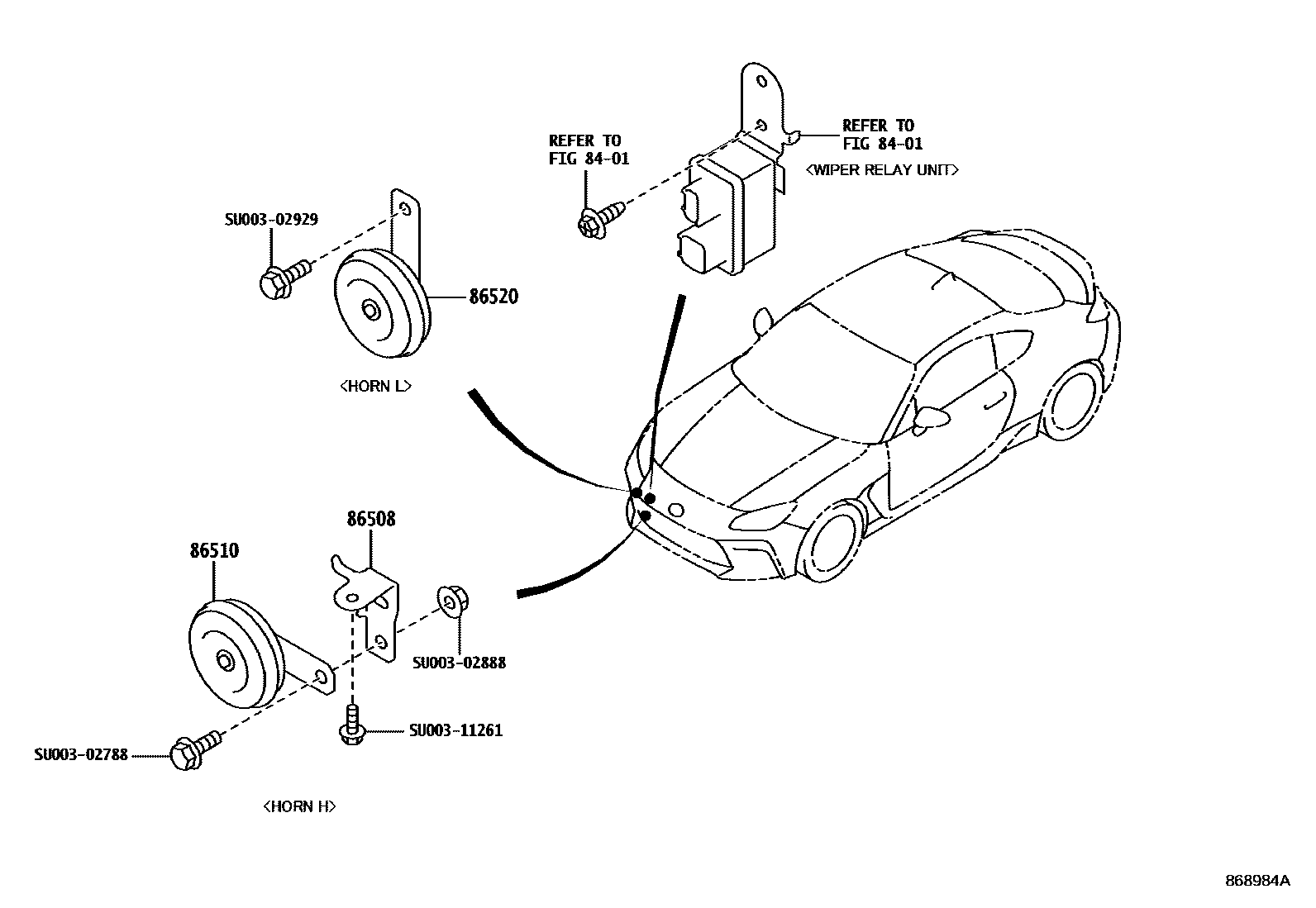 REFER TO
FIG 84-01

REFER TO
FIG 84-01

<WIPER RELAY UNIT>

SU003-02929

86520

<HORN L>

86508

86510

SU003-02888

SU003-11261

SU003-02788

<HORN H>

868984A