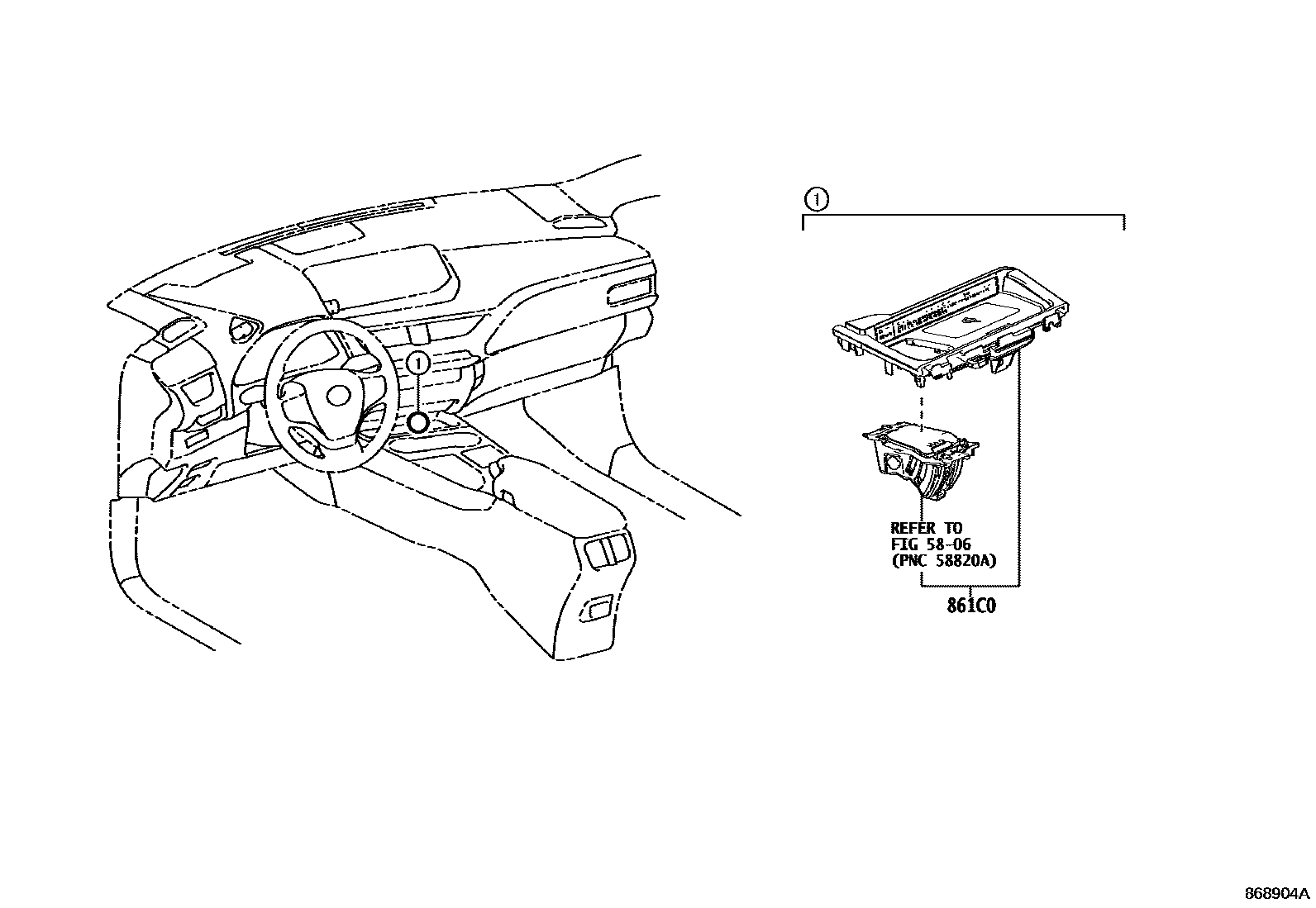 ①

①

REFER TO
FIG 58-06
(PNC 58820A)

861C0

868904A