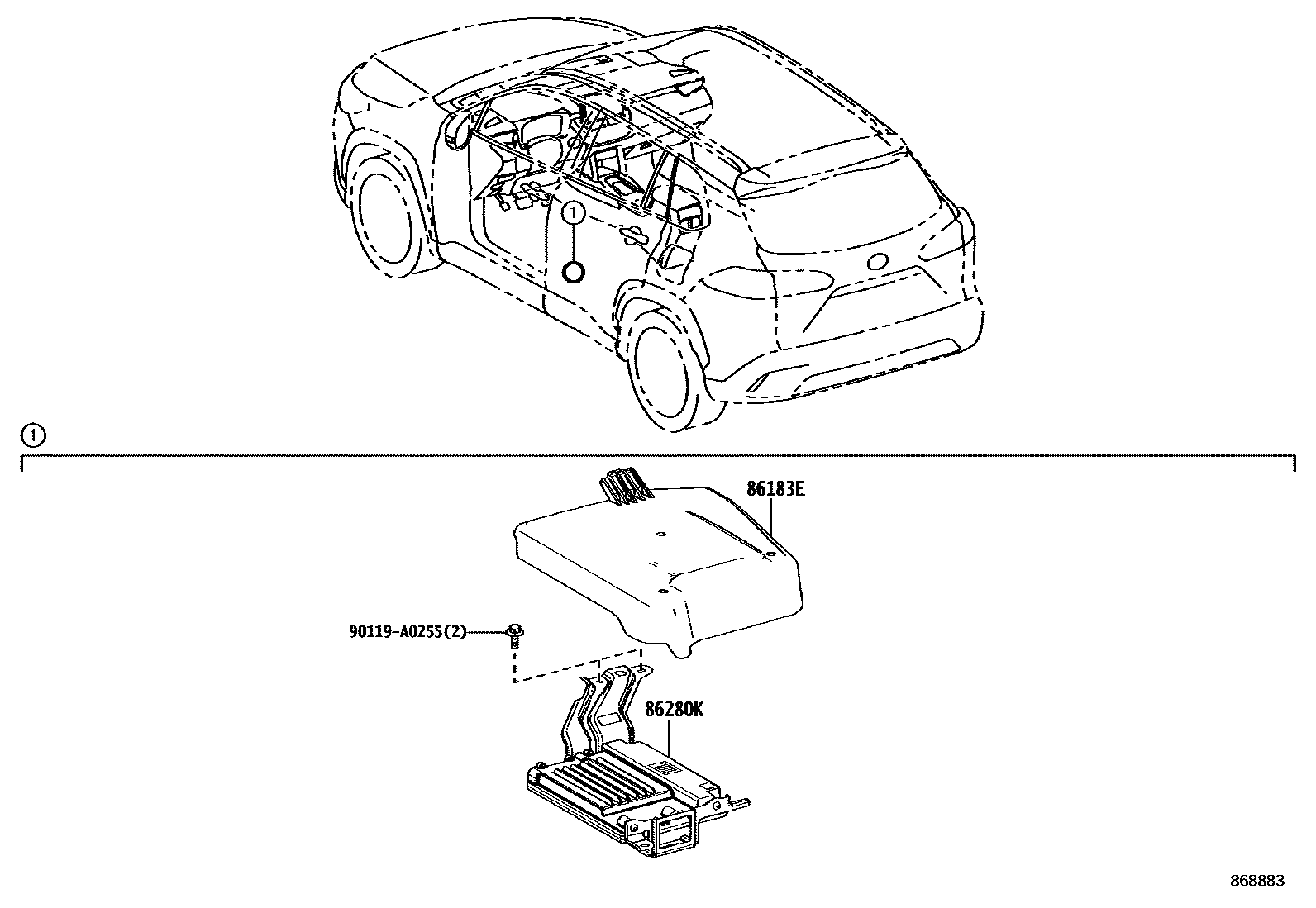 1

1

86183E

90119-A0255(2)

86280K

868883