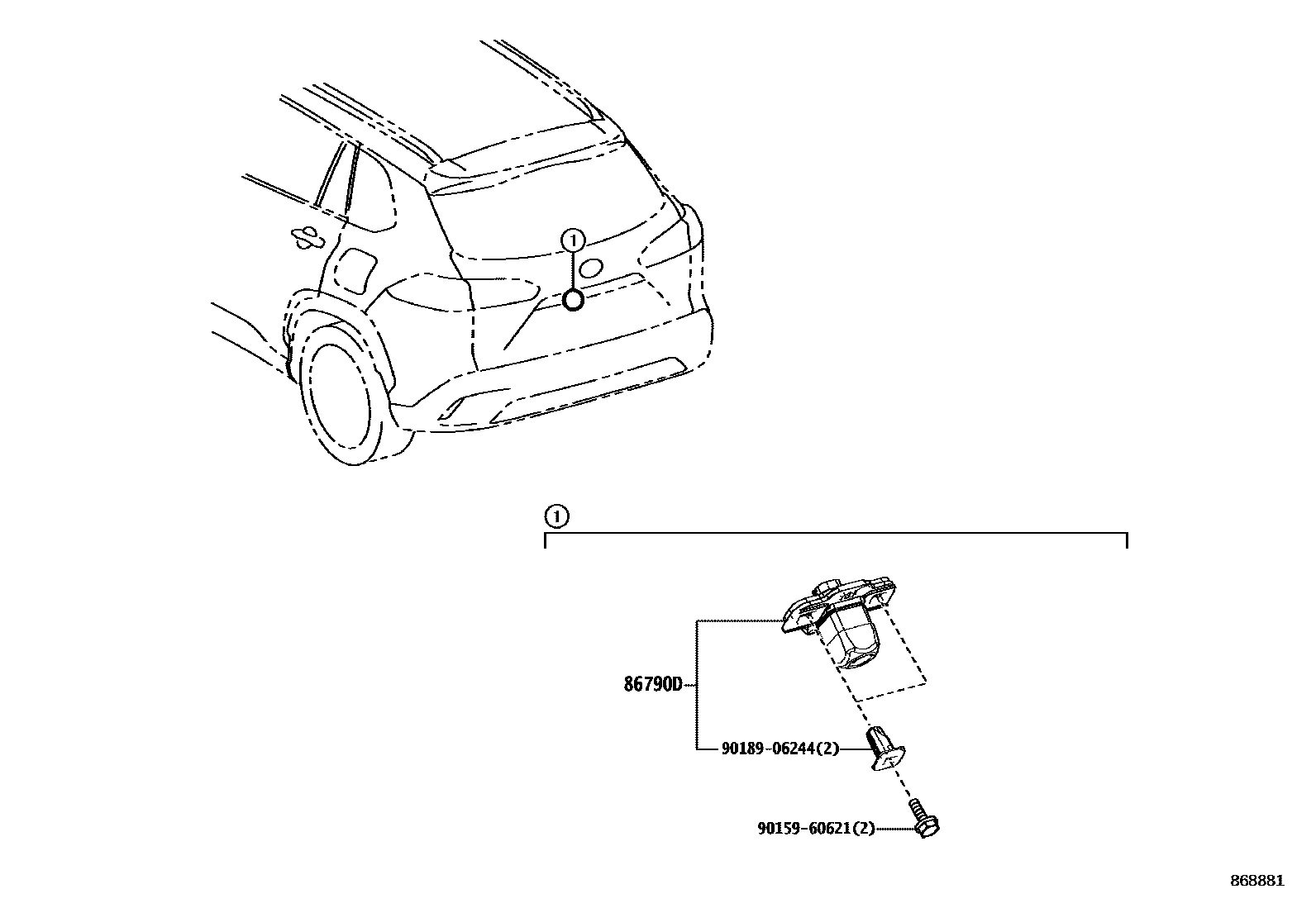 1

1

86790D

90189-06244(2)

90159-60621(2)

868881