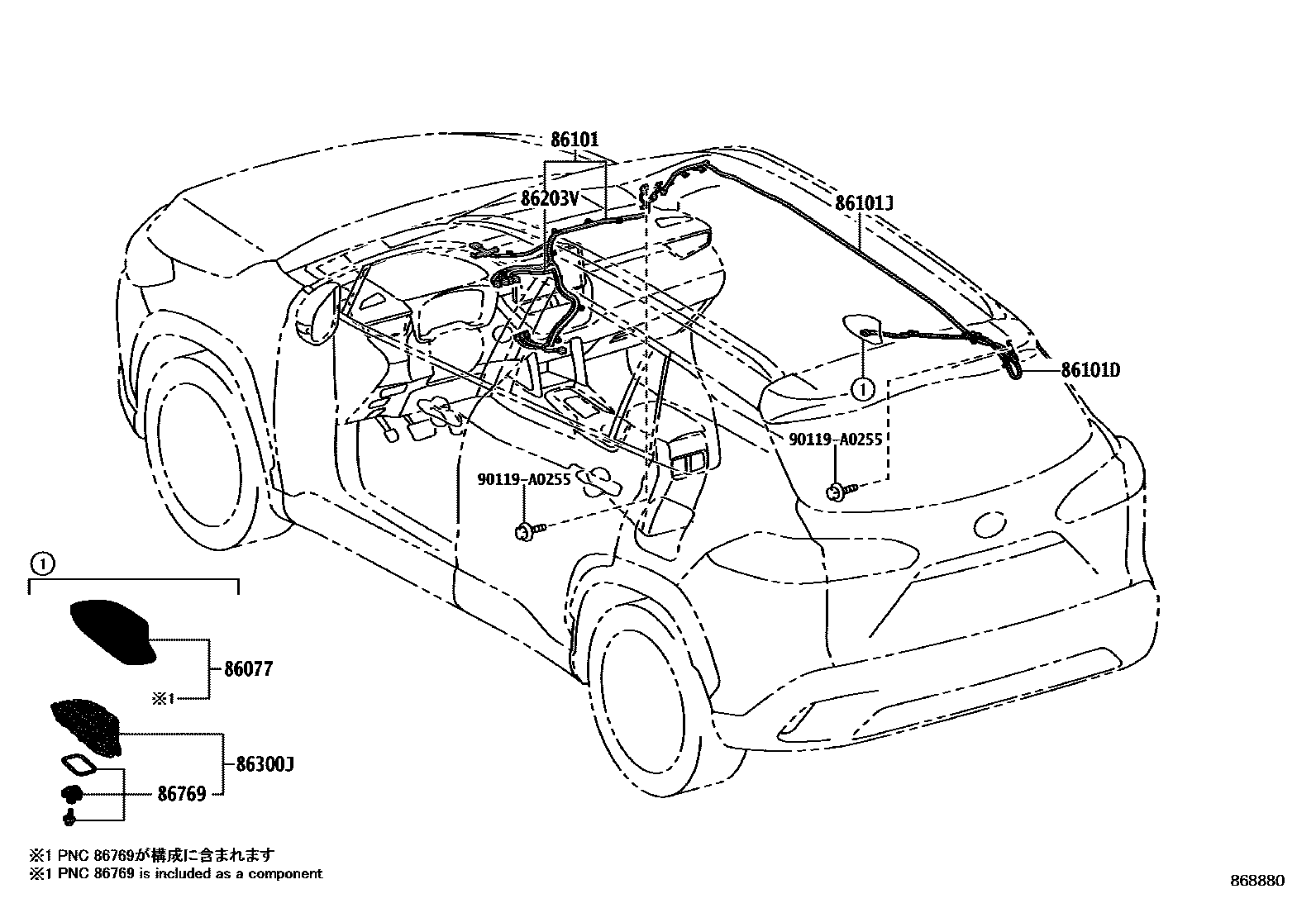 86101
86203V
86101J
86101D
1
90119-A0255
90119-A0255
1
86077
※1
86300J
86769
※1 PNC 86769が構成に含まれます
※1 PNC 86769 is included as a component
868880