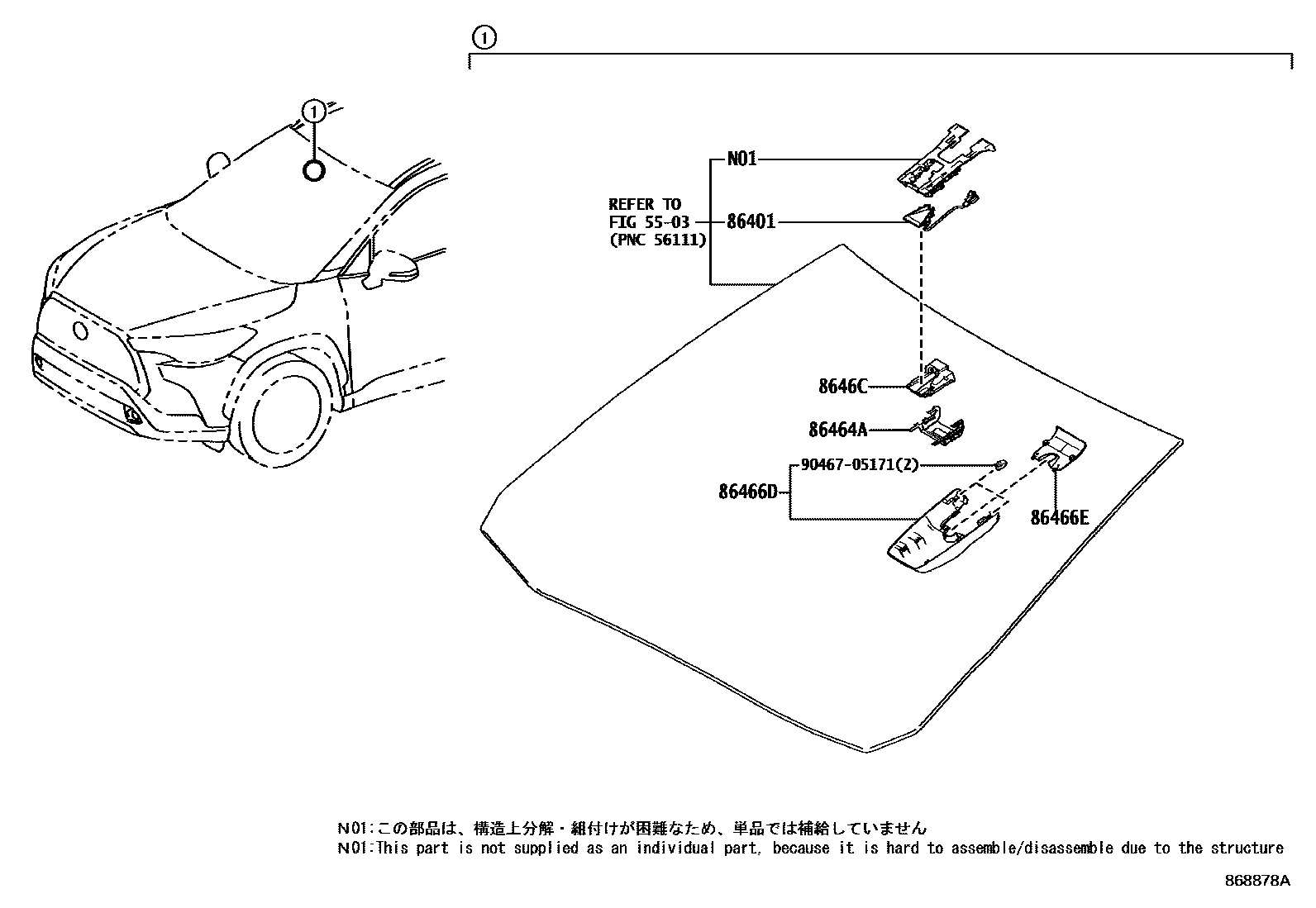 1

1

N01

REFER TO
FIG 55-03
(PNC 56111)

86401

8646C

86464A

90467-05171(2)

86466D

86466E

N01:この部品は、構造上分解・組付けが困難なため、単品では補給していません
N01:This part is not supplied as an individual part, because it is hard to assemble/disassemble due to the structure

868878A