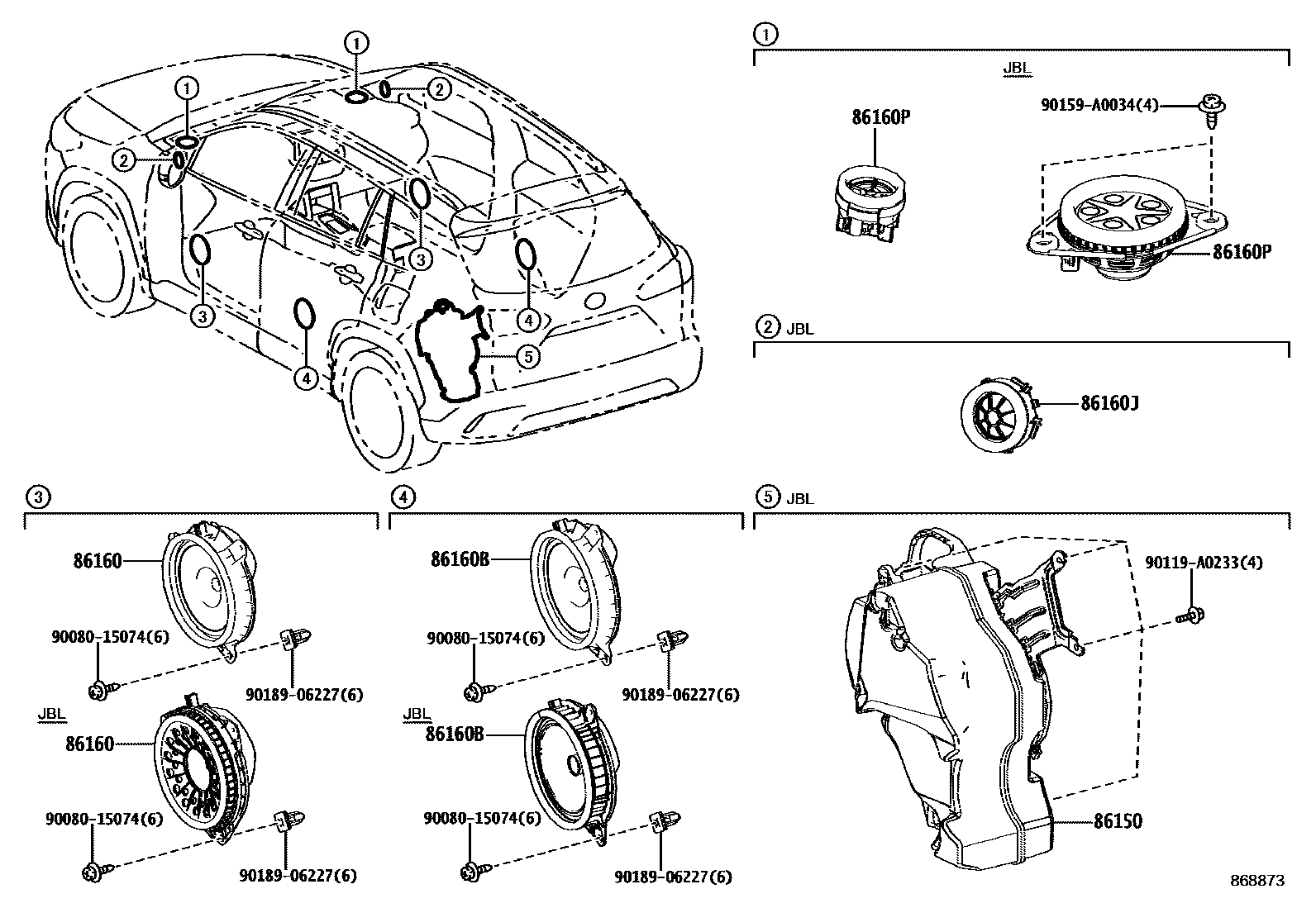 1
2
1
2
3
3
4
4
5

1
JBL
86160P
90159-A0034(4)
86160P

2 JBL
86160J

3
86160
90080-15074(6)
90189-06227(6)
JBL
86160
90080-15074(6)
90189-06227(6)

4
86160B
90080-15074(6)
90189-06227(6)
JBL
86160B
90080-15074(6)
90189-06227(6)

5 JBL
90119-A0233(4)
86150

868873