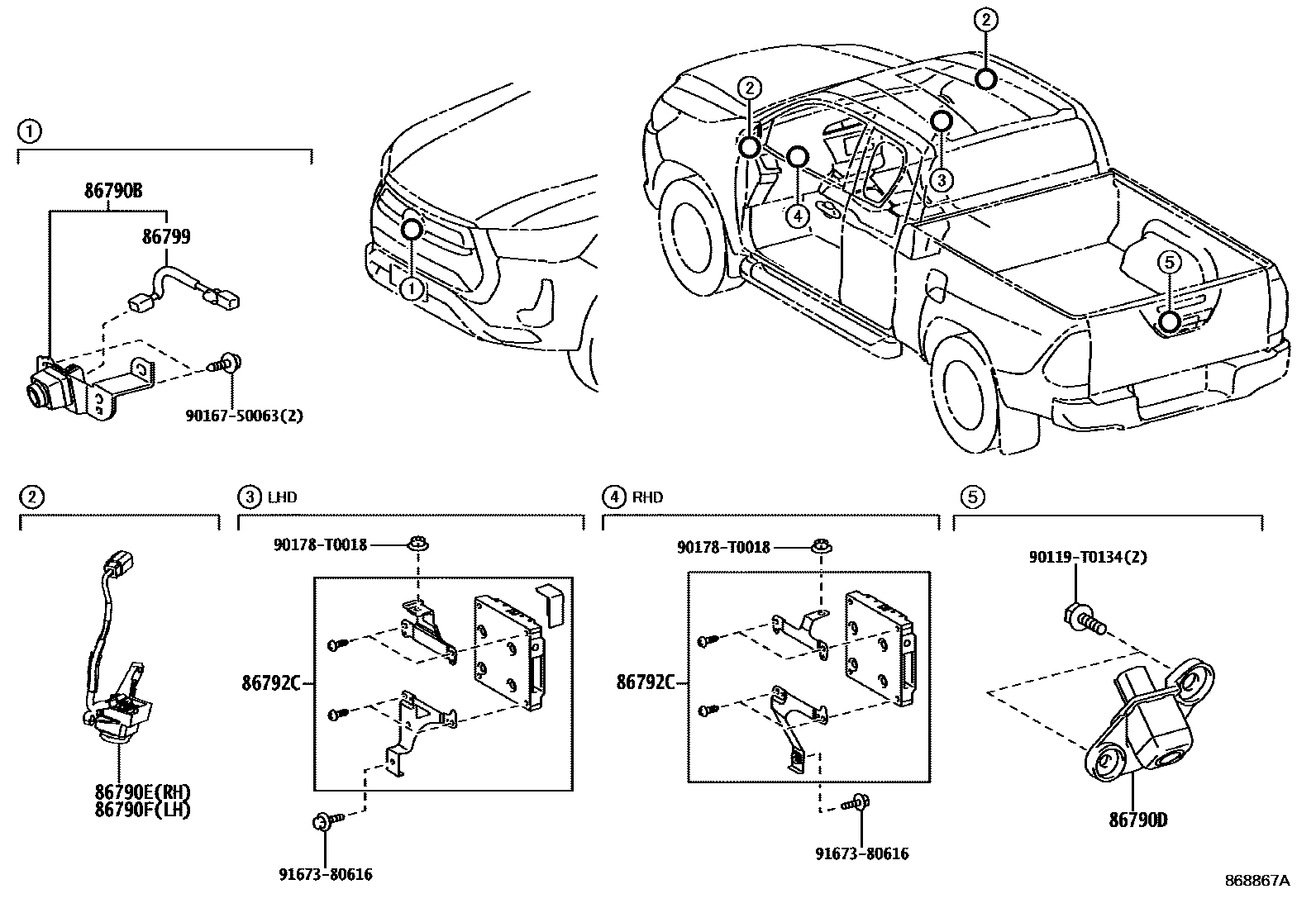 1

86790B

86799

90167-50063(2)

1

2

2

3

4

5

2

86790E(RH)
86790F(LH)

3 LHD

90178-T0018

86792C

91673-80616

4 RHD

90178-T0018

86792C

91673-80616

5

90119-T0134(2)

86790D

868867A