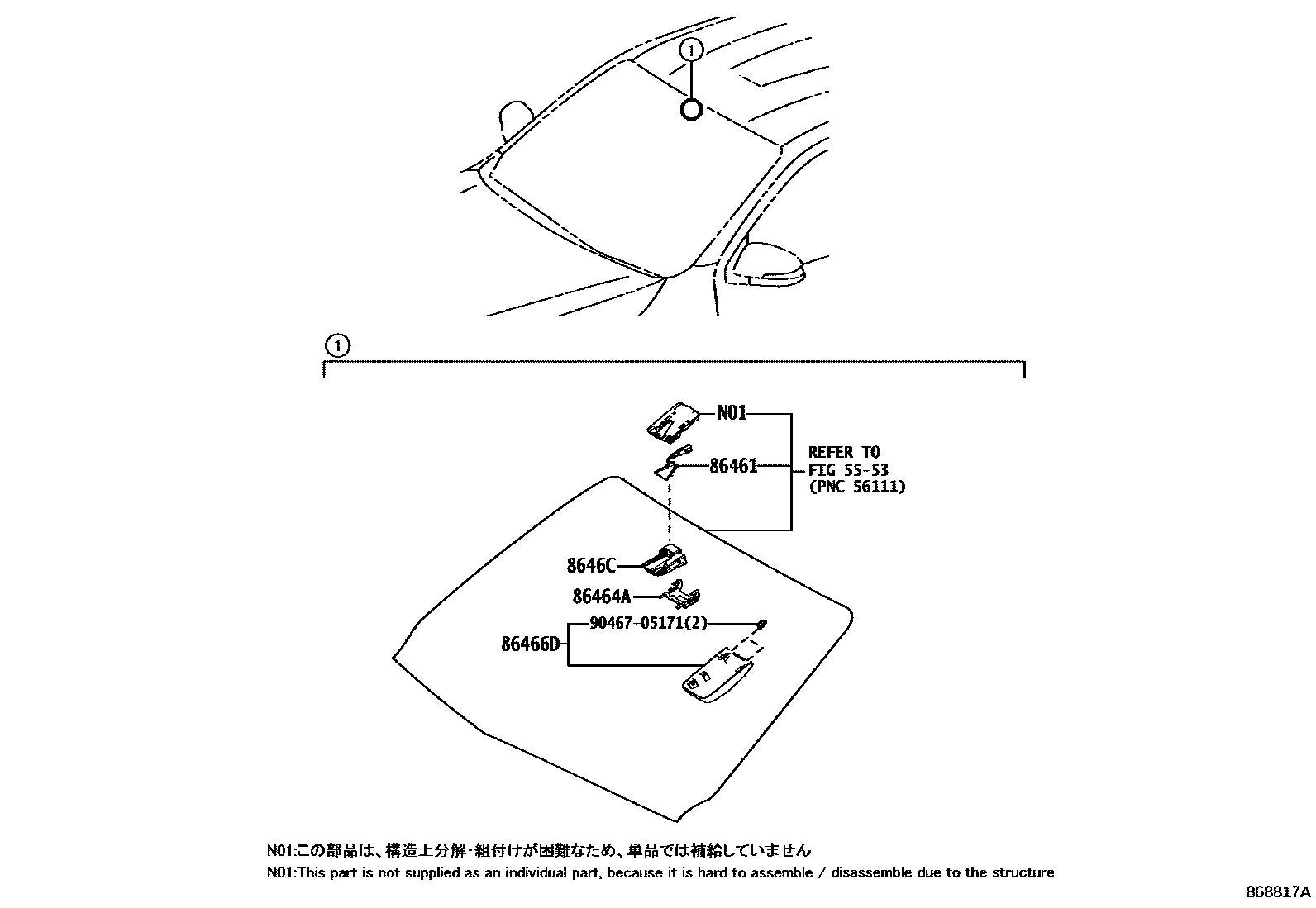 1

1

N01

86461

REFER TO
FIG 55-53
(PNC 56111)

8646C

86464A

90467-05171(2)

86466D

N01:この部品は、構造上分解・組付けが困難なため、単品では補給していません
N01:This part is not supplied as an individual part, because it is hard to assemble / disassemble due to the structure

868817A