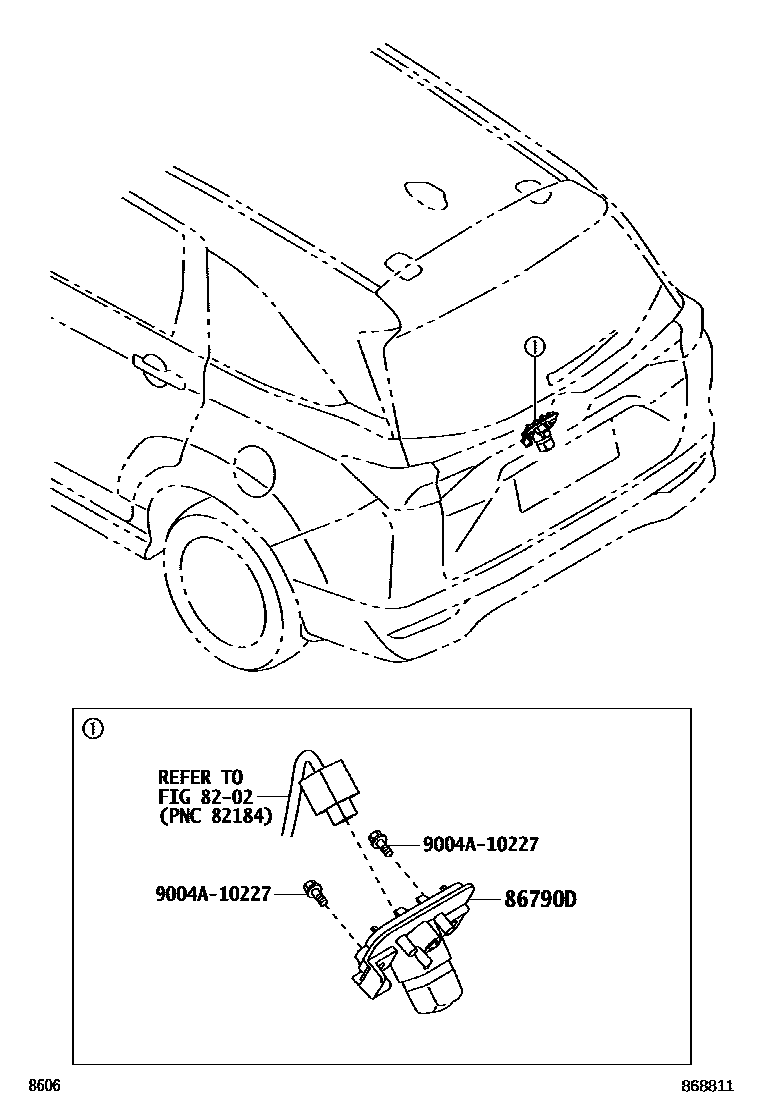 ①

①

REFER TO
FIG 82-02
(PNC 82184)

9004A-10227

9004A-10227

86790D

8606

868811