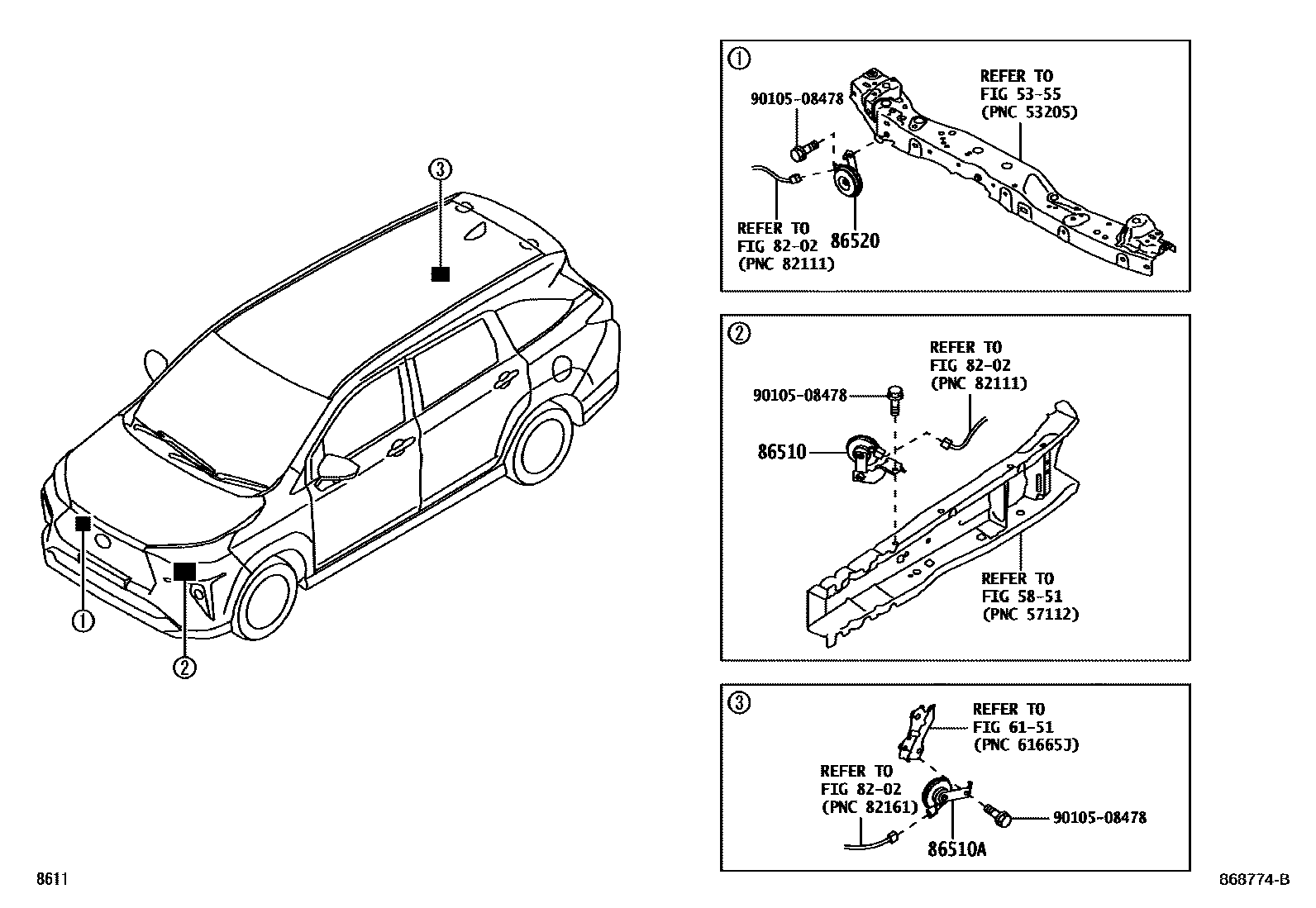 ③

①

②

①

90105-08478

REFER TO
FIG 53-55
(PNC 53205)

REFER TO
FIG 82-02
(PNC 82111)

86520

②

REFER TO
FIG 82-02
(PNC 82111)

90105-08478

86510

REFER TO
FIG 58-51
(PNC 57112)

③

REFER TO
FIG 61-51
(PNC 61665J)

REFER TO
FIG 82-02
(PNC 82161)

90105-08478

86510A

8611

868774-B