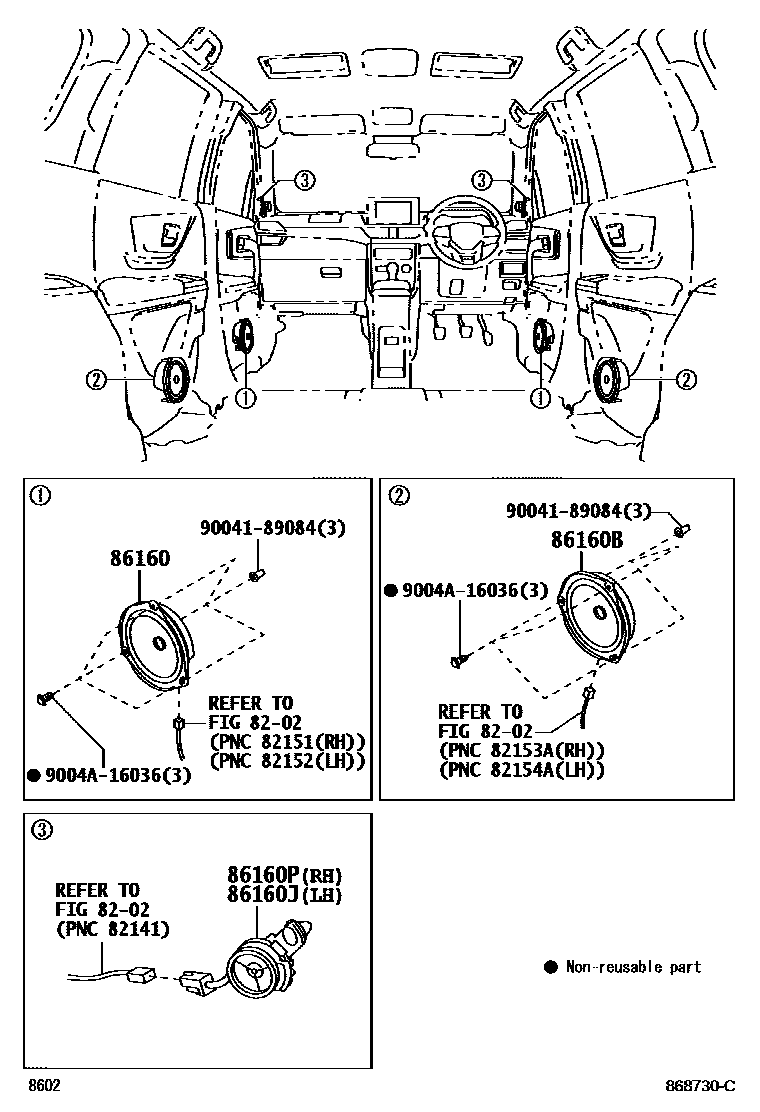 ③ ③

② ① ① ②

①

90041-89084(3)

86160

REFER TO
FIG 82-02
(PNC 82151(RH))
(PNC 82152(LH))

● 9004A-16036(3)

②

90041-89084(3)

86160B

● 9004A-16036(3)

REFER TO
FIG 82-02
(PNC 82153A(RH))
(PNC 82154A(LH))

③

REFER TO
FIG 82-02
(PNC 82141)

86160P(RH)
86160J(LH)

● Non-reusable part

8602

868730-C