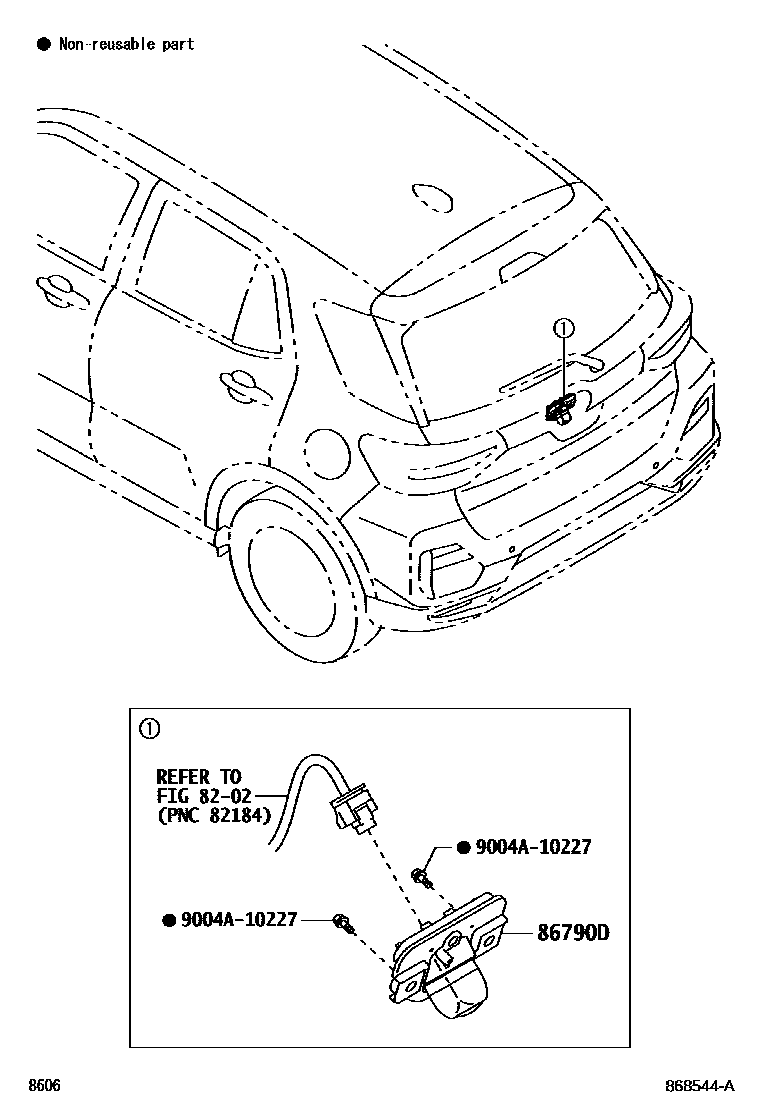 ● Non-reusable part

①

①

REFER TO FIG 82-02 (PNC 82184)

● 9004A-10227

● 9004A-10227

86790D

8606

868544-A