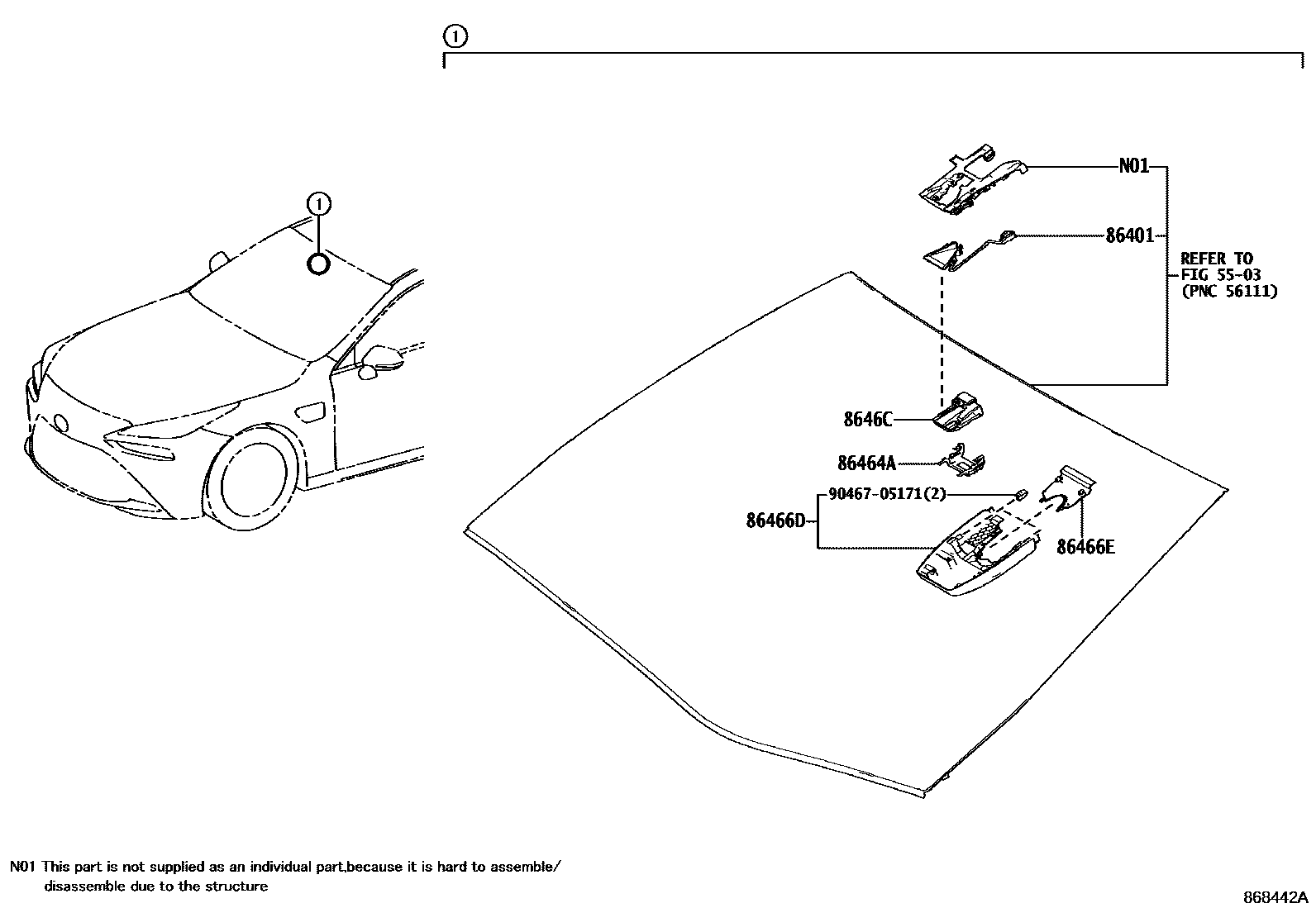 ①

①

N01

86401

REFER TO
FIG 55-03
(PNC 56111)

8646C

86464A

90467-05171(2)

86466D

86466E

N01 This part is not supplied as an individual part,because it is hard to assemble/ disassemble due to the structure

868442A