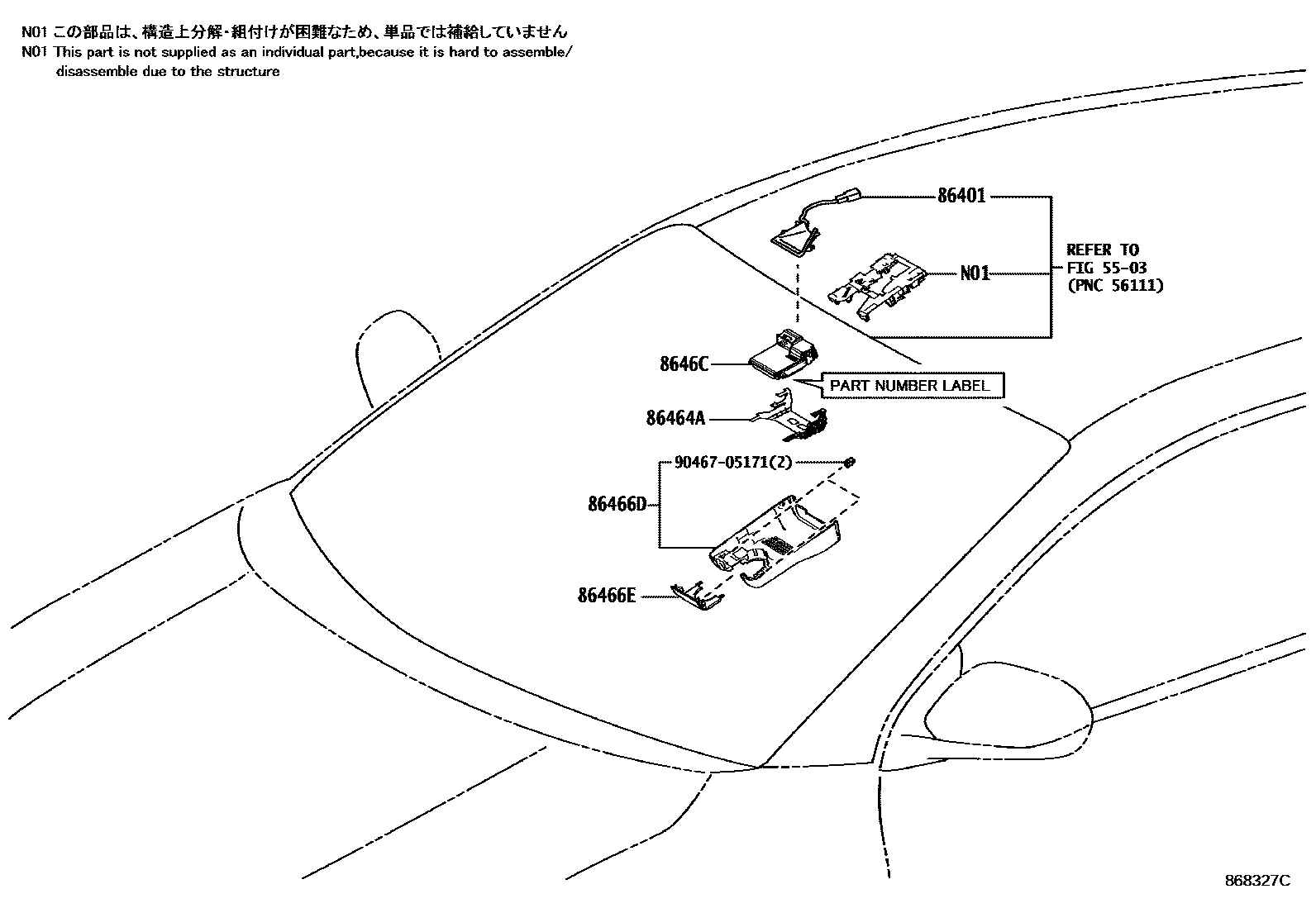 N01 この部品は、構造上分解・組付けが困難なため、単品では補給していません
N01 This part is not supplied as an individual part,because it is hard to assemble/ disassemble due to the structure

86401

N01

REFER TO
FIG 55-03
(PNC 56111)

8646C

PART NUMBER LABEL

86464A

90467-05171(2)

86466D

86466E

868327C