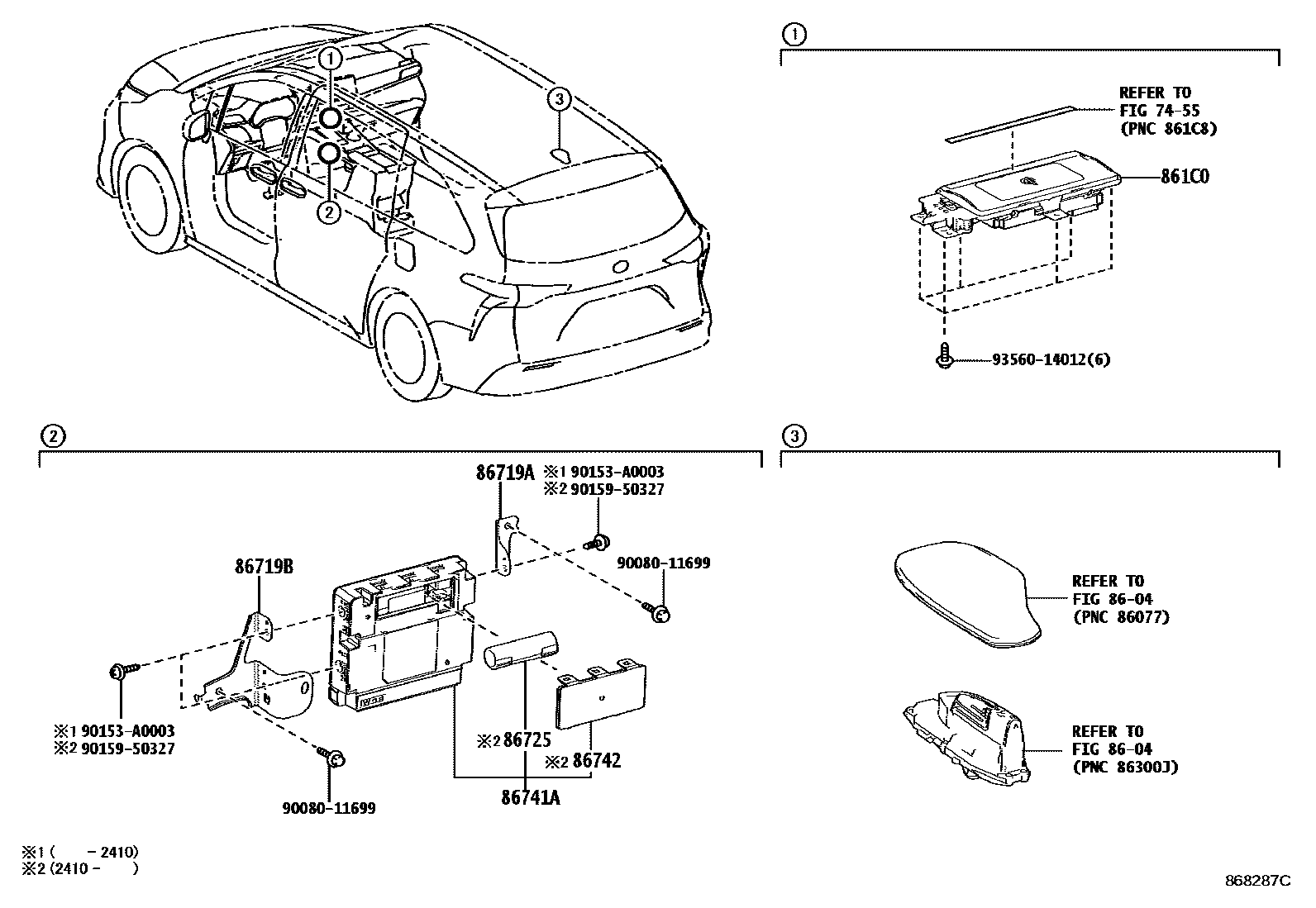 1
3
2

1
REFER TO FIG 74-55 (PNC 861C8)
861C0
93560-14012(6)

2
86719A
※1 90153-A0003
※2 90159-50327
90080-11699
86719B
※1 90153-A0003
※2 90159-50327
90080-11699
※2 86725
※2 86742
86741A

3
REFER TO FIG 86-04 (PNC 86077)
REFER TO FIG 86-04 (PNC 86300J)

※1 (   -2410)
※2 (2410-   )

868287C