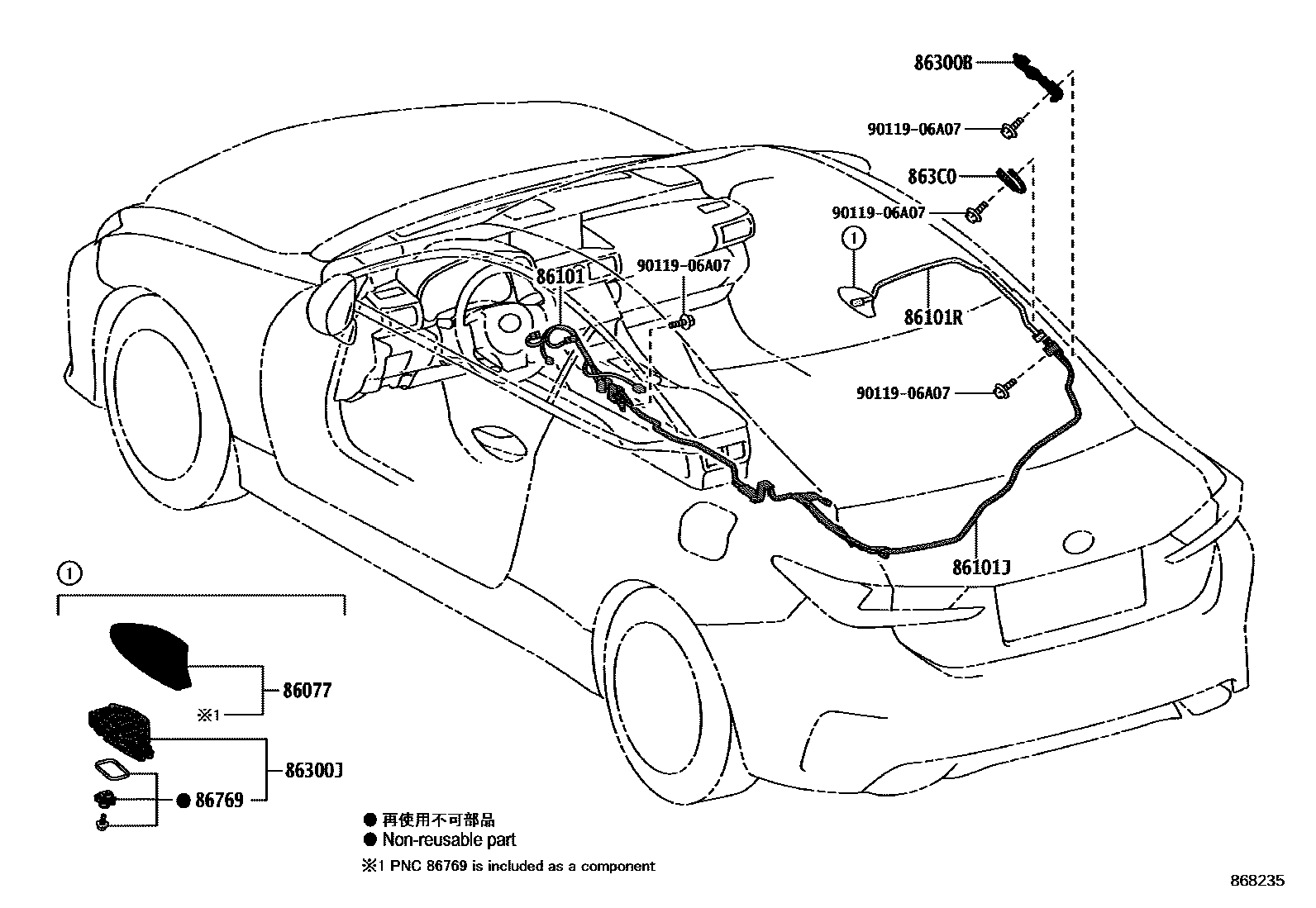 86300B

90119-06A07

863C0

90119-06A07

①

86101

90119-06A07

86101R

90119-06A07

86101J

①

86077

※1

86300J

● 86769

● 再使用不可部品
● Non-reusable part
※1 PNC 86769 is included as a component

868235