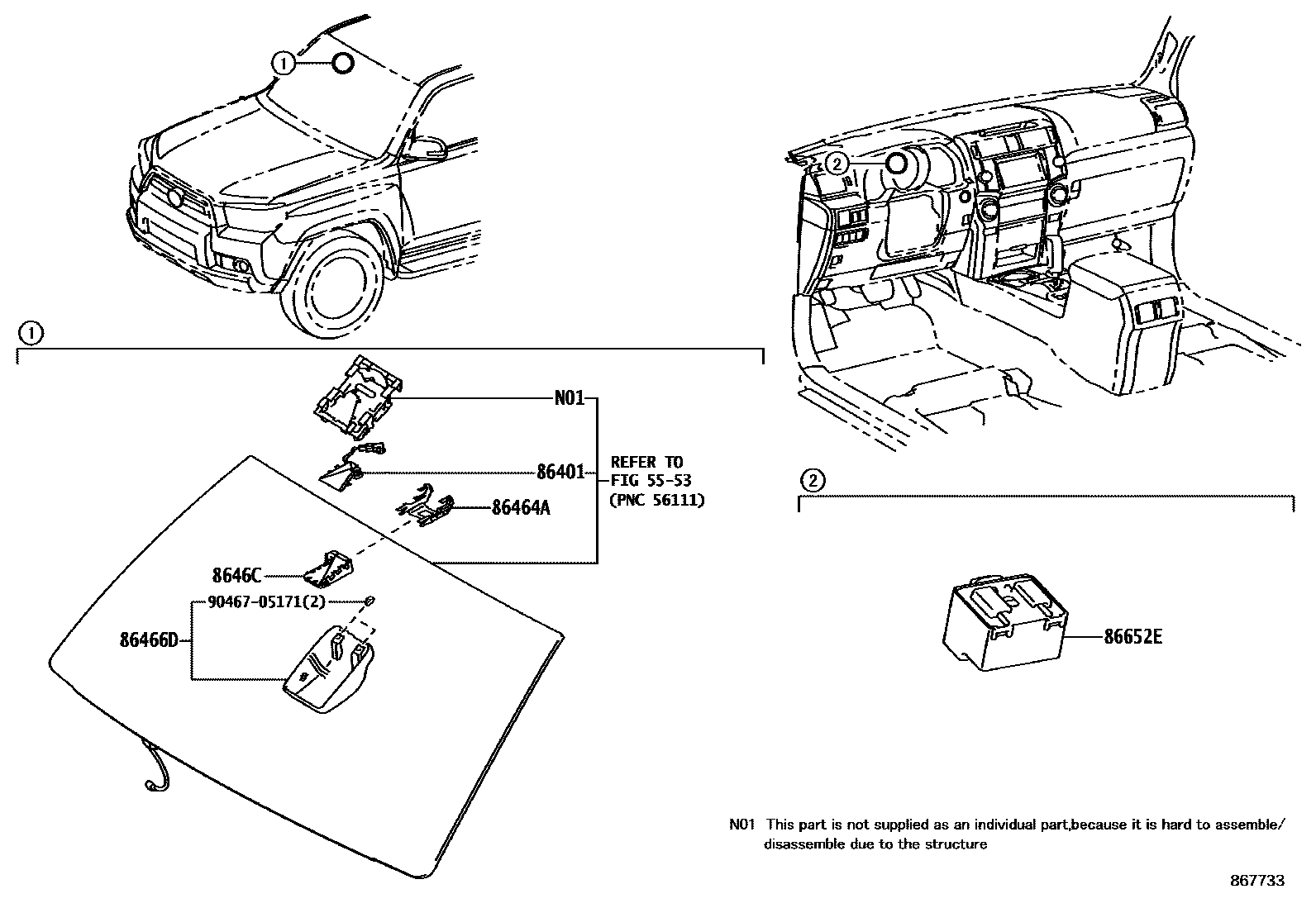 ①

②

①

N01

86401

REFER TO FIG 55-53 (PNC 56111)

86464A

8646C

90467-05171(2)

86466D

②

86652E

N01 This part is not supplied as an individual part,because it is hard to assemble/ disassemble due to the structure

867733