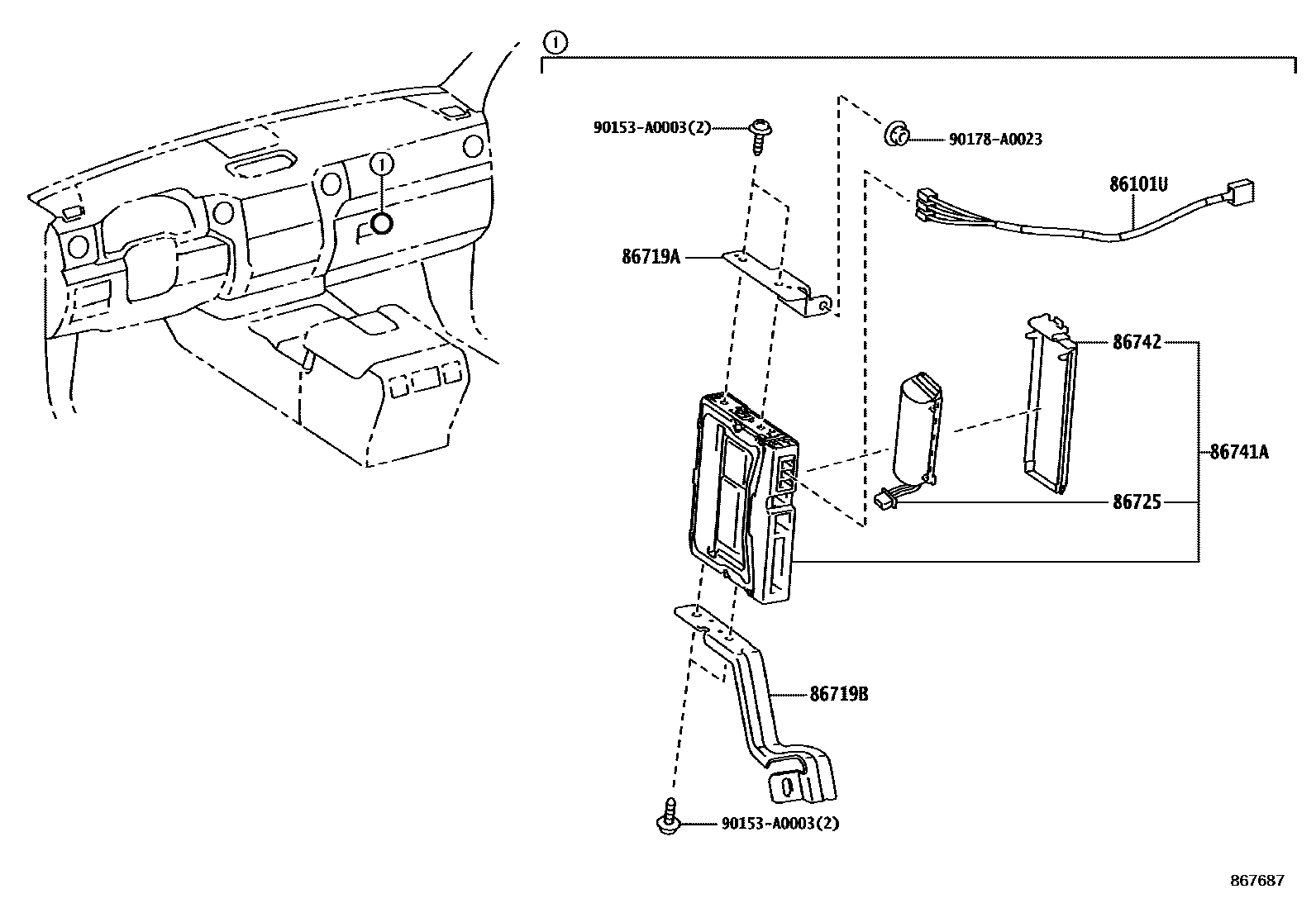 1

1

90153-A0003(2)

90178-A0023

86101U

86719A

86742

86741A

86725

86719B

90153-A0003(2)

867687