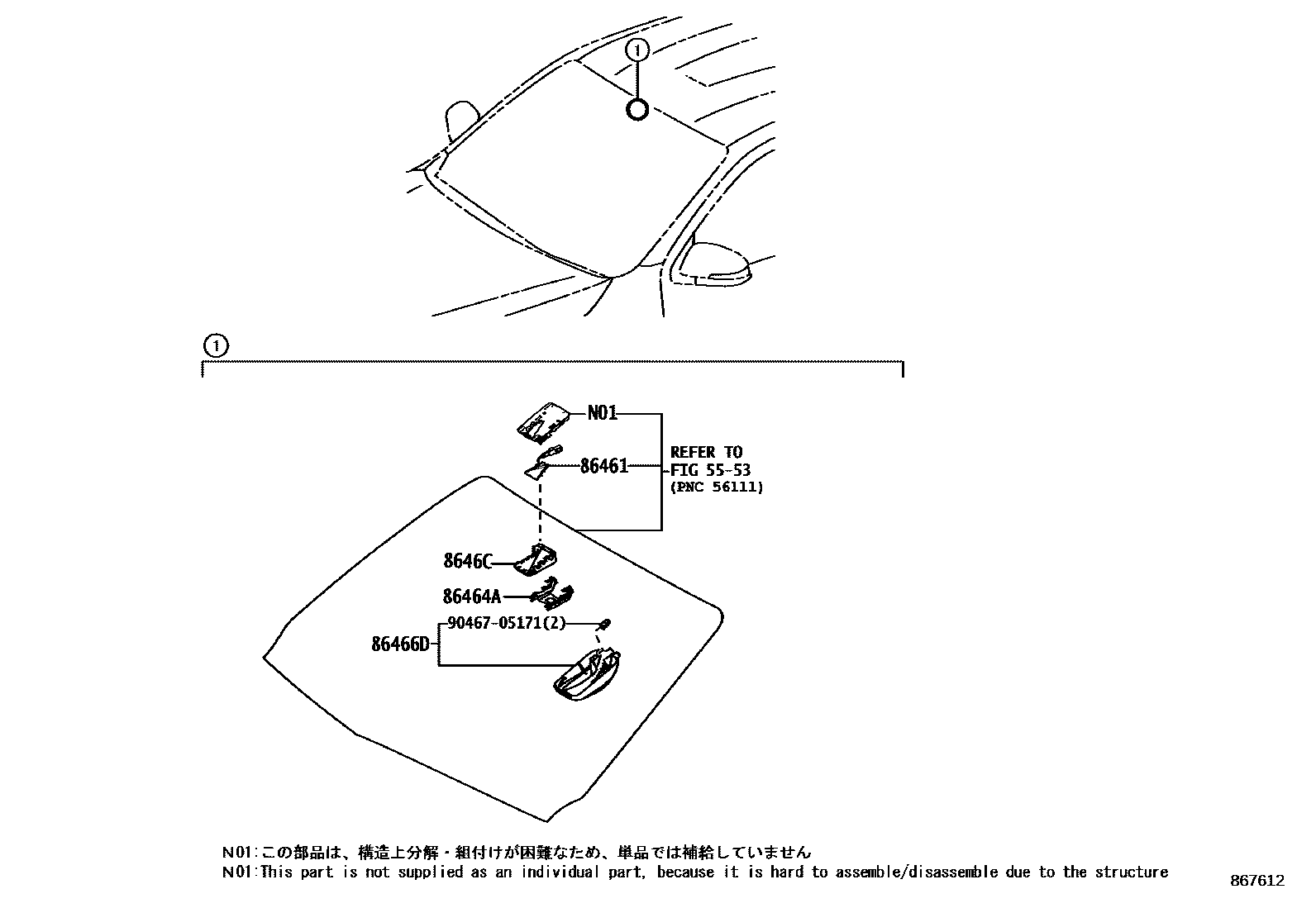 1

1

N01

86461

REFER TO FIG 55-53 (PNC 56111)

8646C

86464A

90467-05171(2)

86466D

N01:この部品は、構造上分解・組付けが困難なため、単品では補給していません
N01:This part is not supplied as an individual part, because it is hard to assemble/disassemble due to the structure

867612