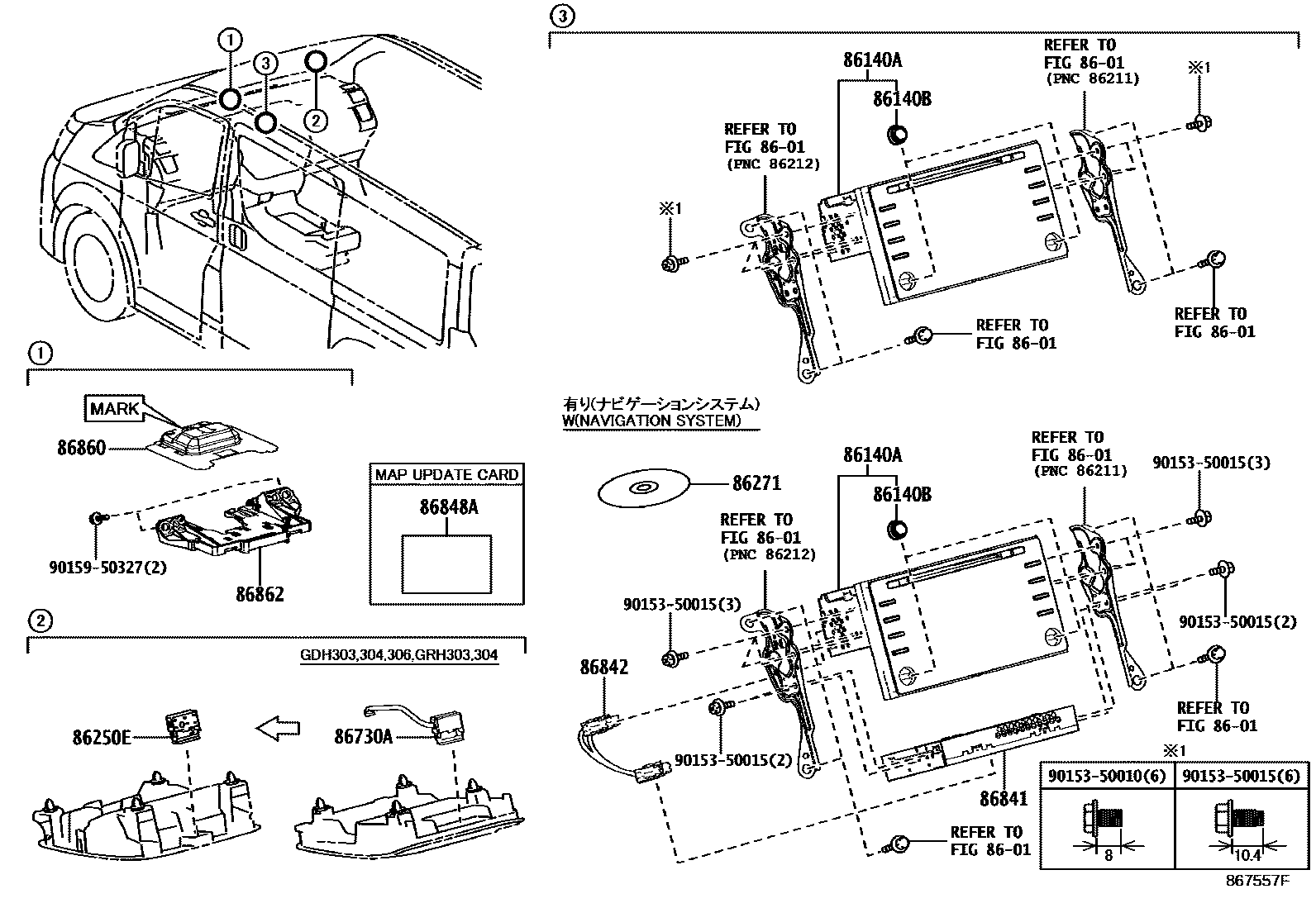 1
3
2

1
MARK
86860
90159-50327(2)
86862
MAP UPDATE CARD
86848A

2
GDH303,304,306,GRH303,304
86250E
86730A

3
86140A
86140B
REFER TO
FIG 86-01
(PNC 86211)
※1
REFER TO
FIG 86-01
(PNC 86212)
※1
REFER TO
FIG 86-01
REFER TO
FIG 86-01

有り(ナビゲーションシステム)
W(NAVIGATION SYSTEM)
86271
86140A
86140B
REFER TO
FIG 86-01
(PNC 86211)
90153-50015(3)
REFER TO
FIG 86-01
(PNC 86212)
90153-50015(3)
90153-50015(2)
86842
90153-50015(2)
REFER TO
FIG 86-01
86841
REFER TO
FIG 86-01
※1

| 90153-50010(6) | 90153-50015(6) |
|---|---|
| 8 | 10.4 |

867557F