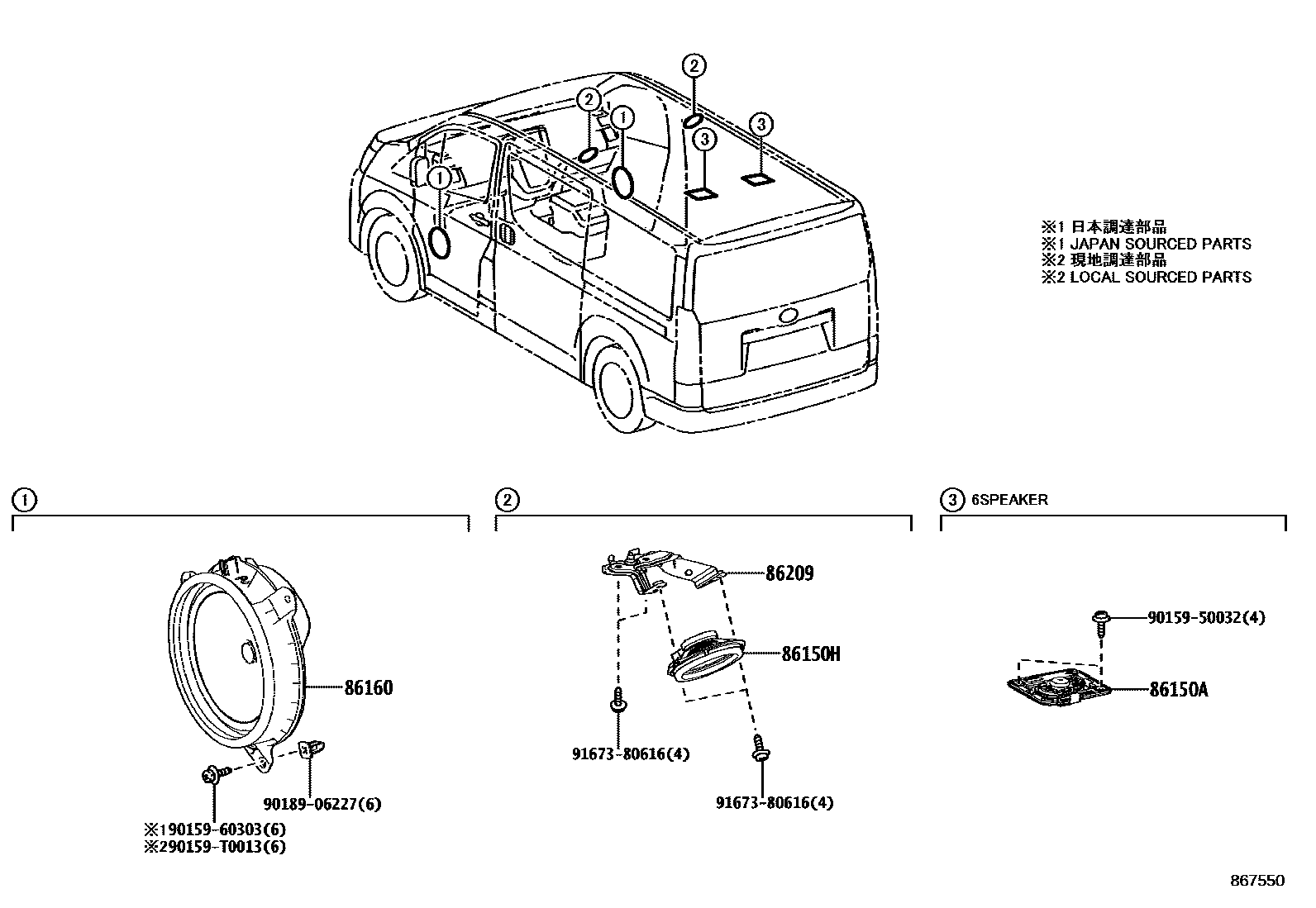 2
2
1
3
3
1

※1 日本調達部品
※1 JAPAN SOURCED PARTS
※2 現地調達部品
※2 LOCAL SOURCED PARTS

1

86160
90189-06227(6)
※190159-60303(6)
※290159-T0013(6)

2

86209
86150H
91673-80616(4)
91673-80616(4)

3 6SPEAKER

90159-50032(4)
86150A

867550