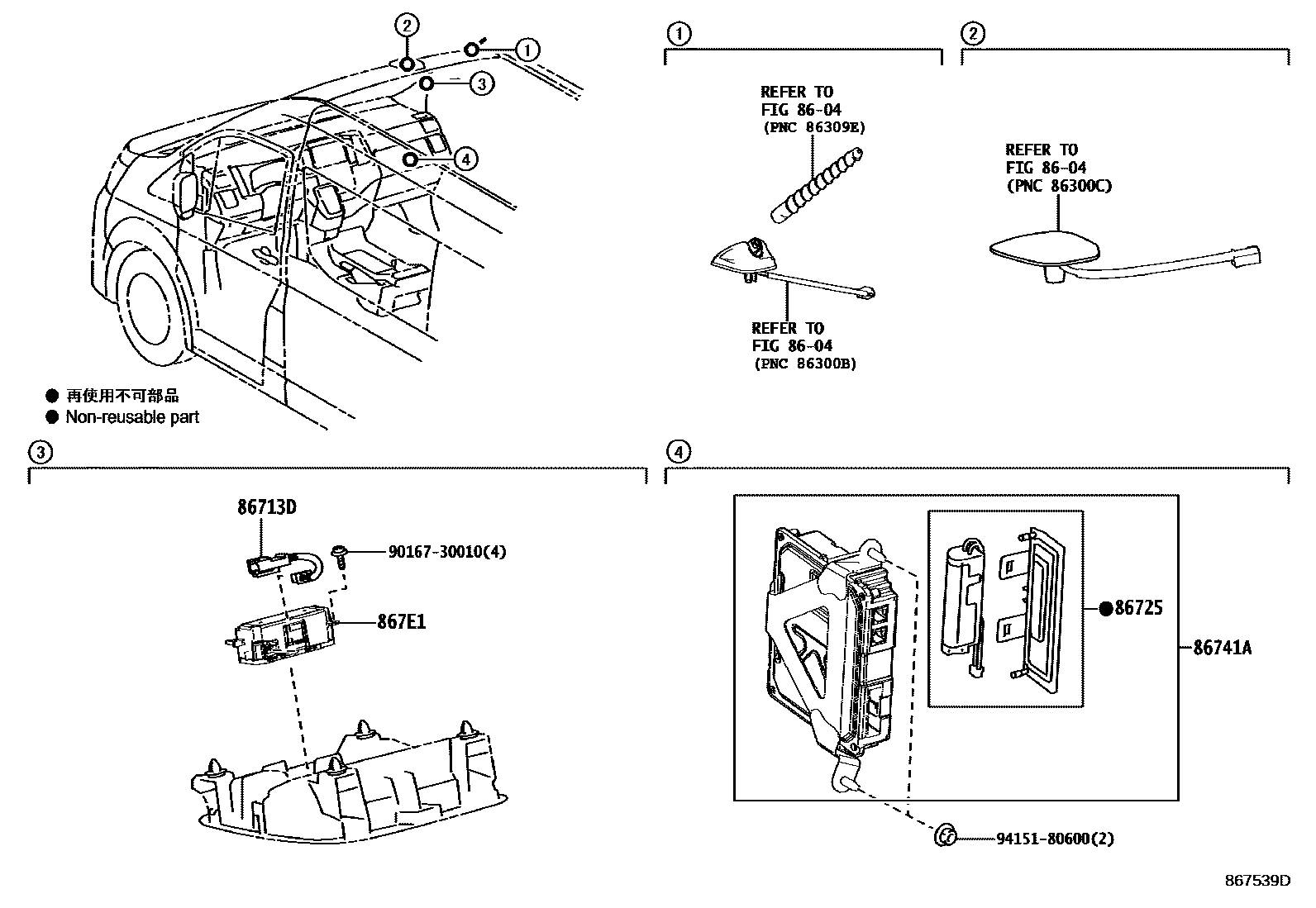 2
1
3
4

● 再使用不可部品
● Non-reusable part

1

REFER TO
FIG 86-04
(PNC 86309E)

REFER TO
FIG 86-04
(PNC 86300B)

2

REFER TO
FIG 86-04
(PNC 86300C)

3

86713D
90167-30010(4)
867E1

4

●86725
86741A
94151-80600(2)

867539D