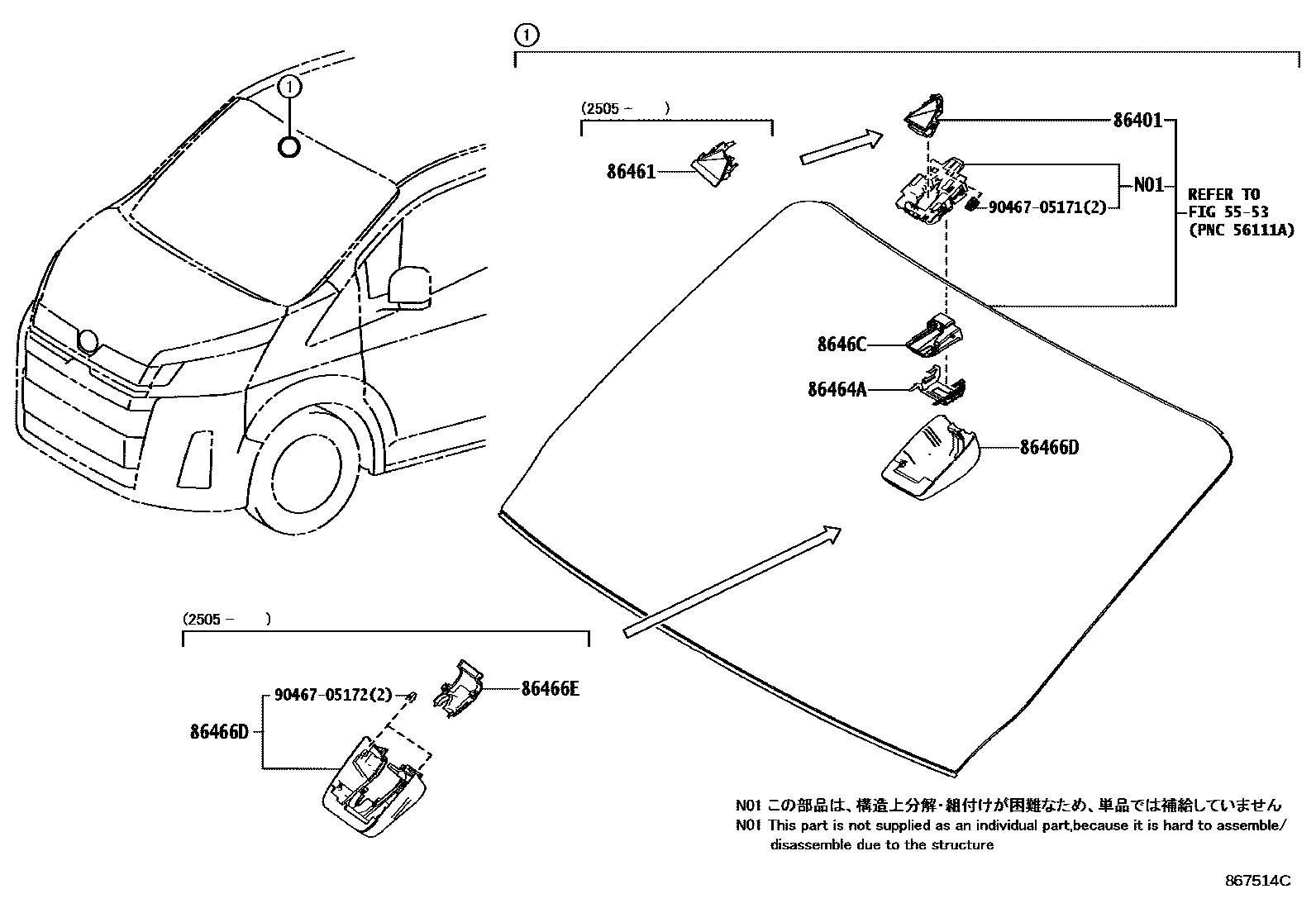 1

1

(2505 -　　)

86461

86401

N01

90467-05171(2)

REFER TO
FIG 55-53
(PNC 56111A)

8646C

86464A

86466D

(2505 -　　)

90467-05172(2)

86466E

86466D

N01 この部品は、構造上分解・組付けが困難なため、単品では補給していません
N01 This part is not supplied as an individual part,because it is hard to assemble/ disassemble due to the structure

867514C