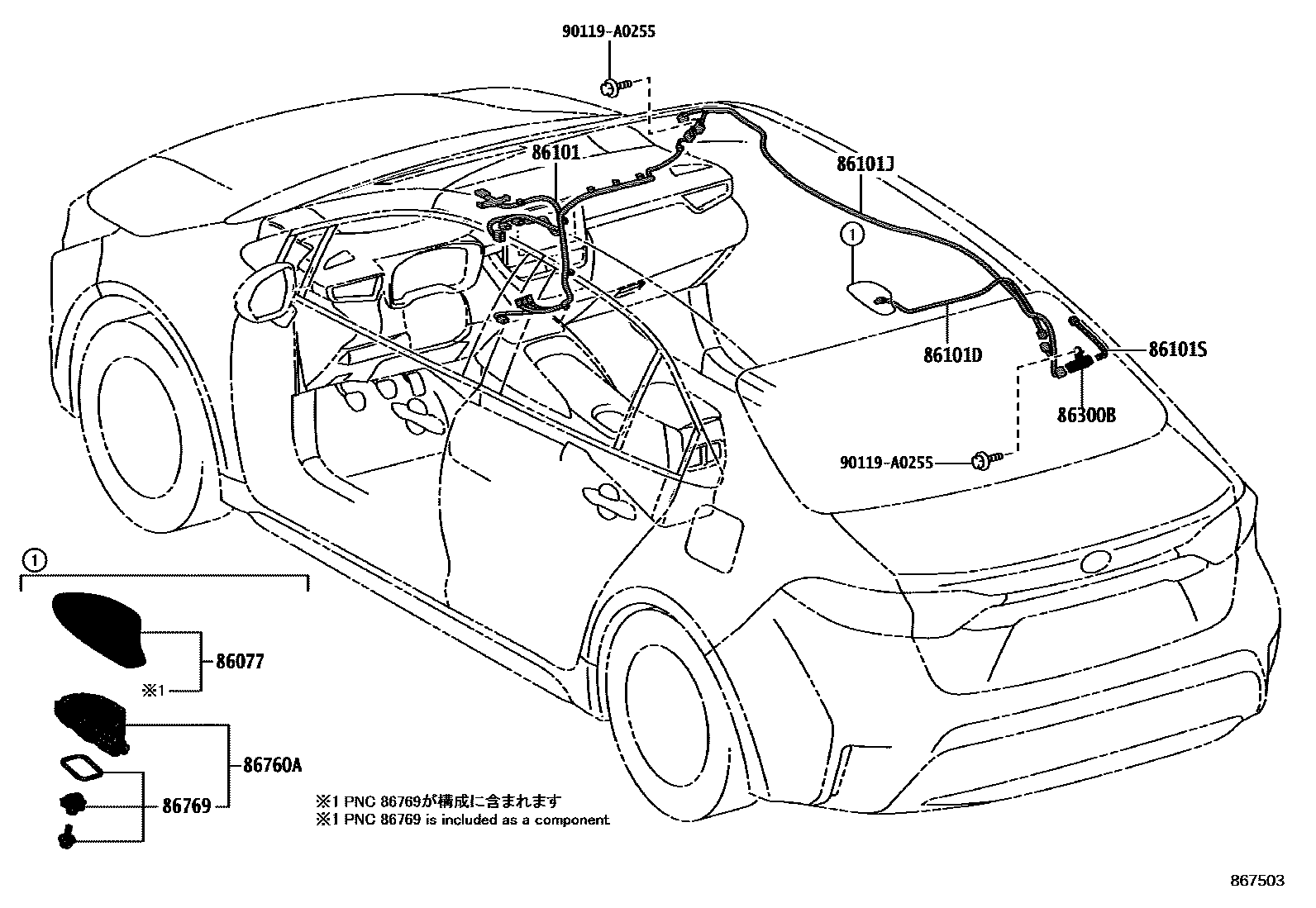 90119-A0255

86101

86101J

1

86101D

86101S

86300B

90119-A0255

1

86077

※1

86760A

86769

※1 PNC 86769が構成に含まれます
※1 PNC 86769 is included as a component

867503