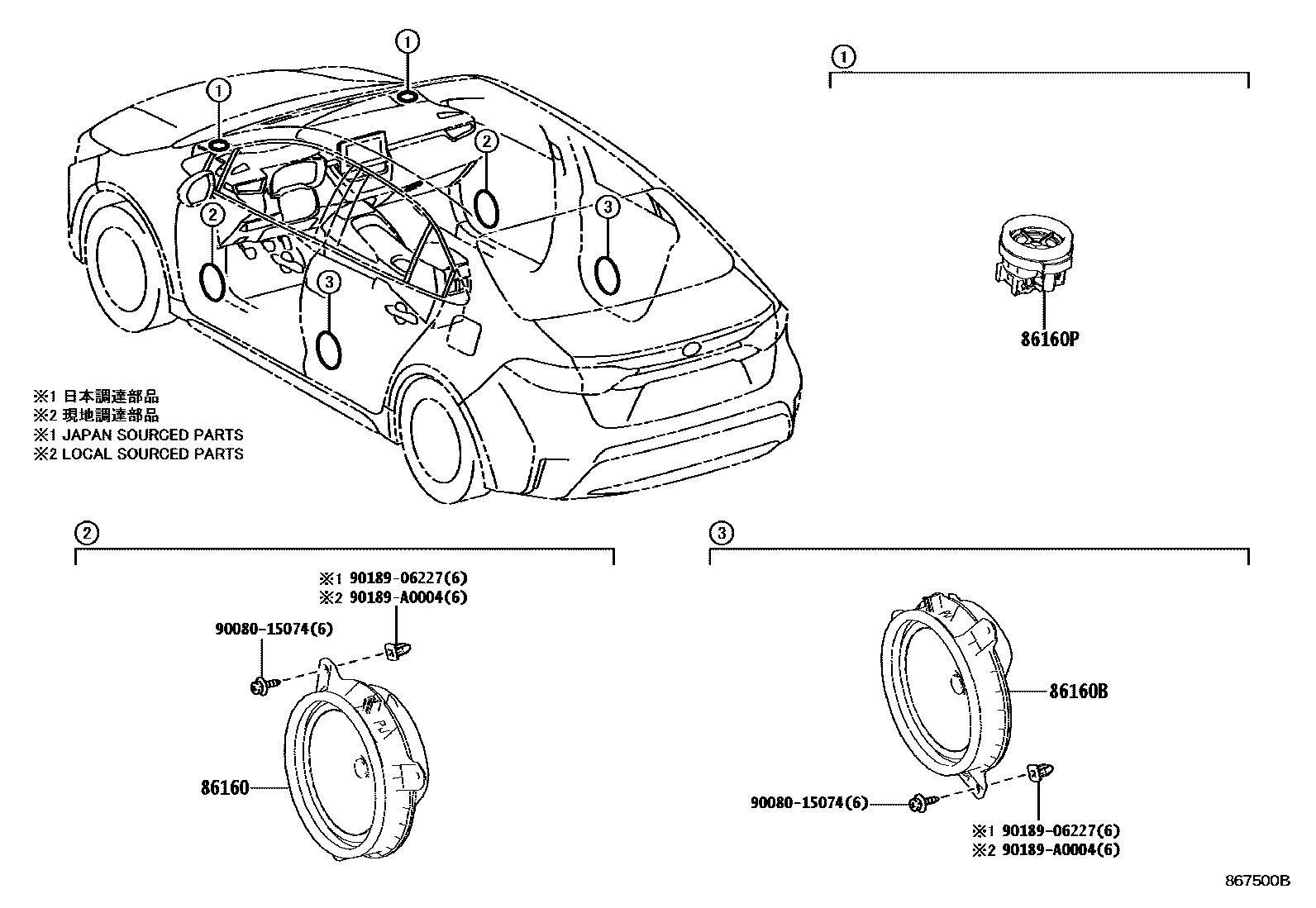 1
1
2
2
3
3

1

86160P

※1 日本調達部品
※2 現地調達部品
※1 JAPAN SOURCED PARTS
※2 LOCAL SOURCED PARTS

2

※1 90189-06227(6)
※2 90189-A0004(6)

90080-15074(6)

86160

3

86160B

90080-15074(6)

※1 90189-06227(6)
※2 90189-A0004(6)

867500B