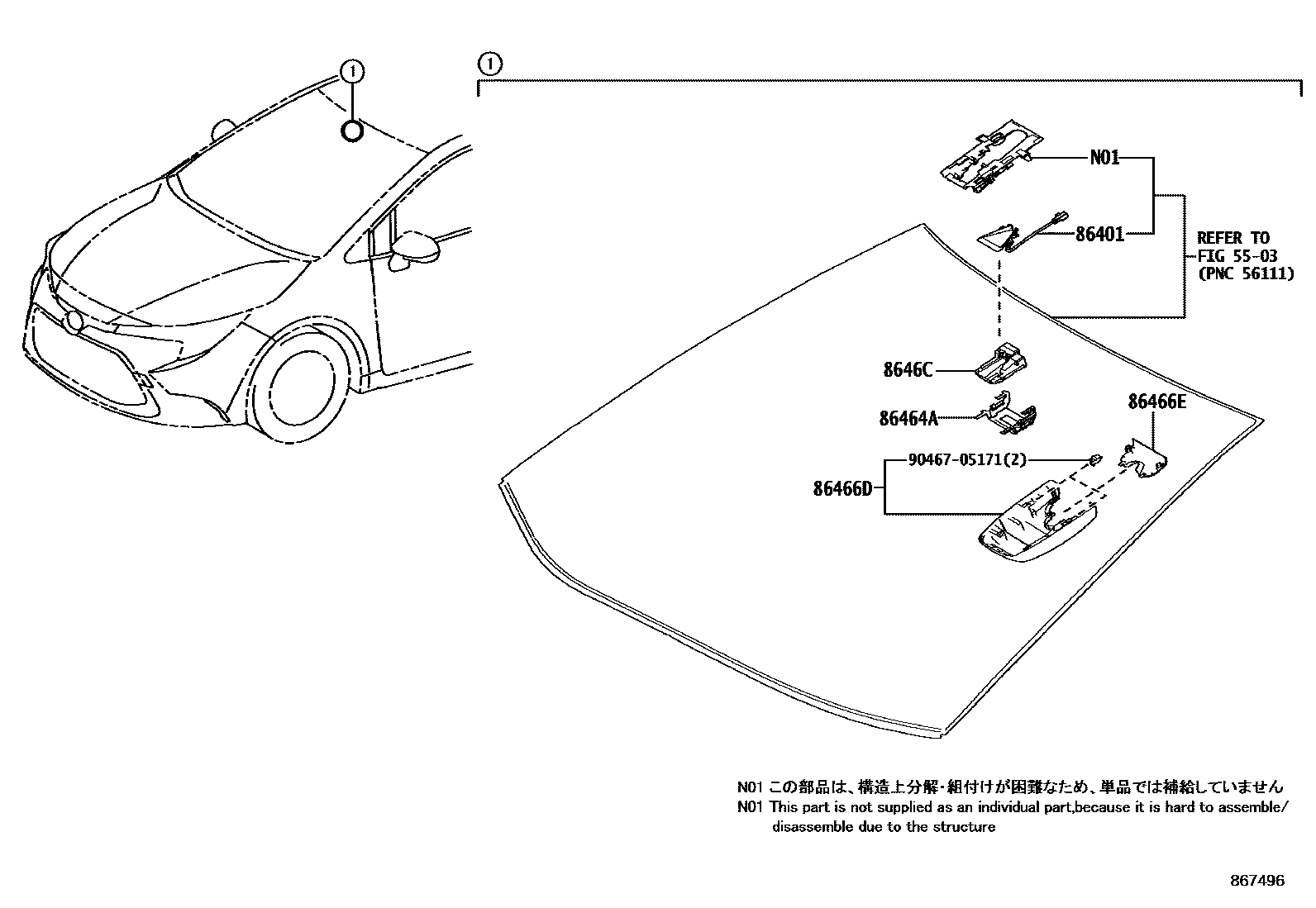 1

1

N01

86401

REFER TO
FIG 55-03
(PNC 56111)

8646C

86464A

86466E

90467-05171(2)

86466D

N01 この部品は、構造上分解・組付けが困難なため、単品では補給していません
N01 This part is not supplied as an individual part,because it is hard to assemble/ disassemble due to the structure

867496