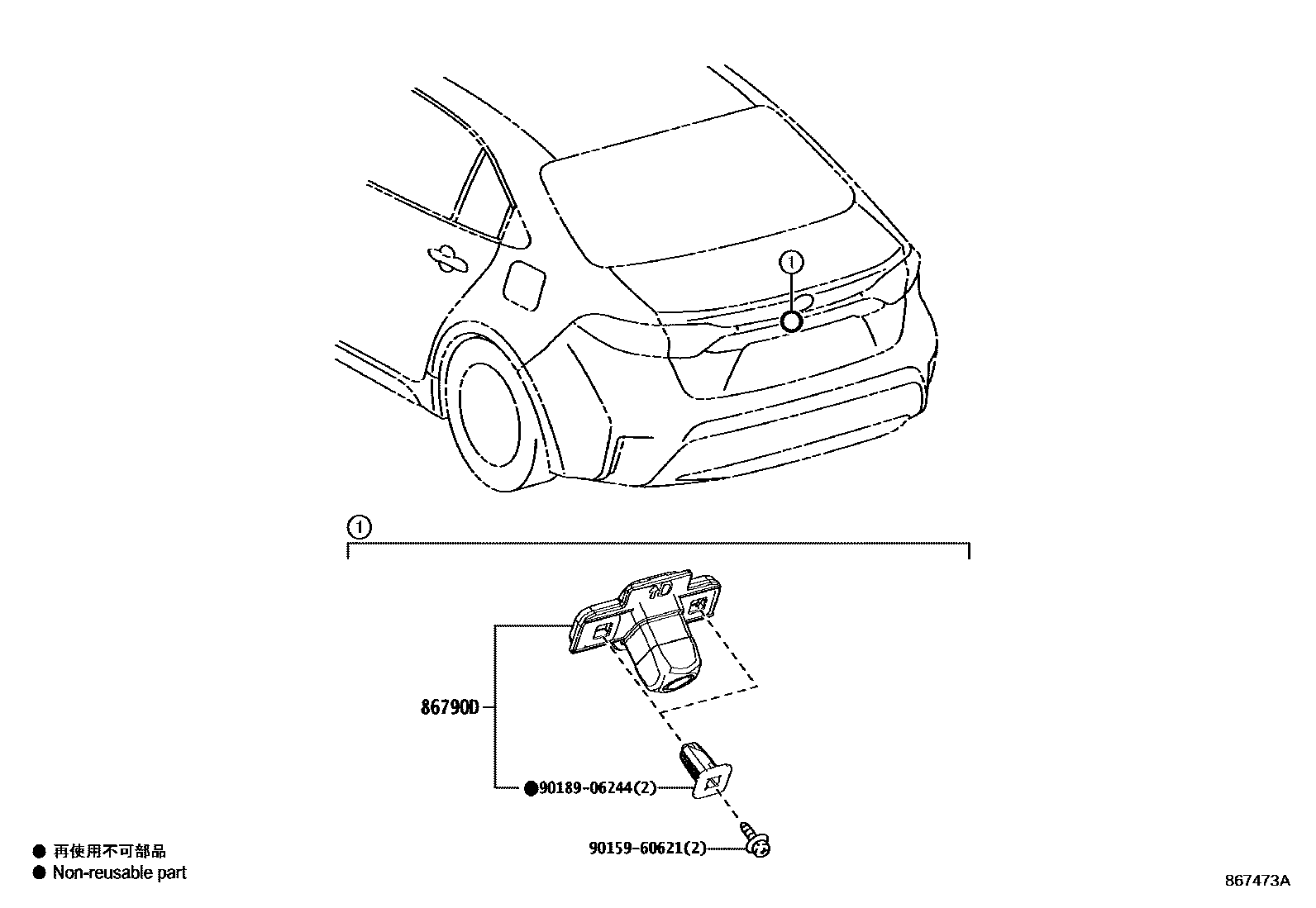 1

1

86790D

●90189-06244(2)

90159-60621(2)

● 再使用不可部品
● Non-reusable part

867473A