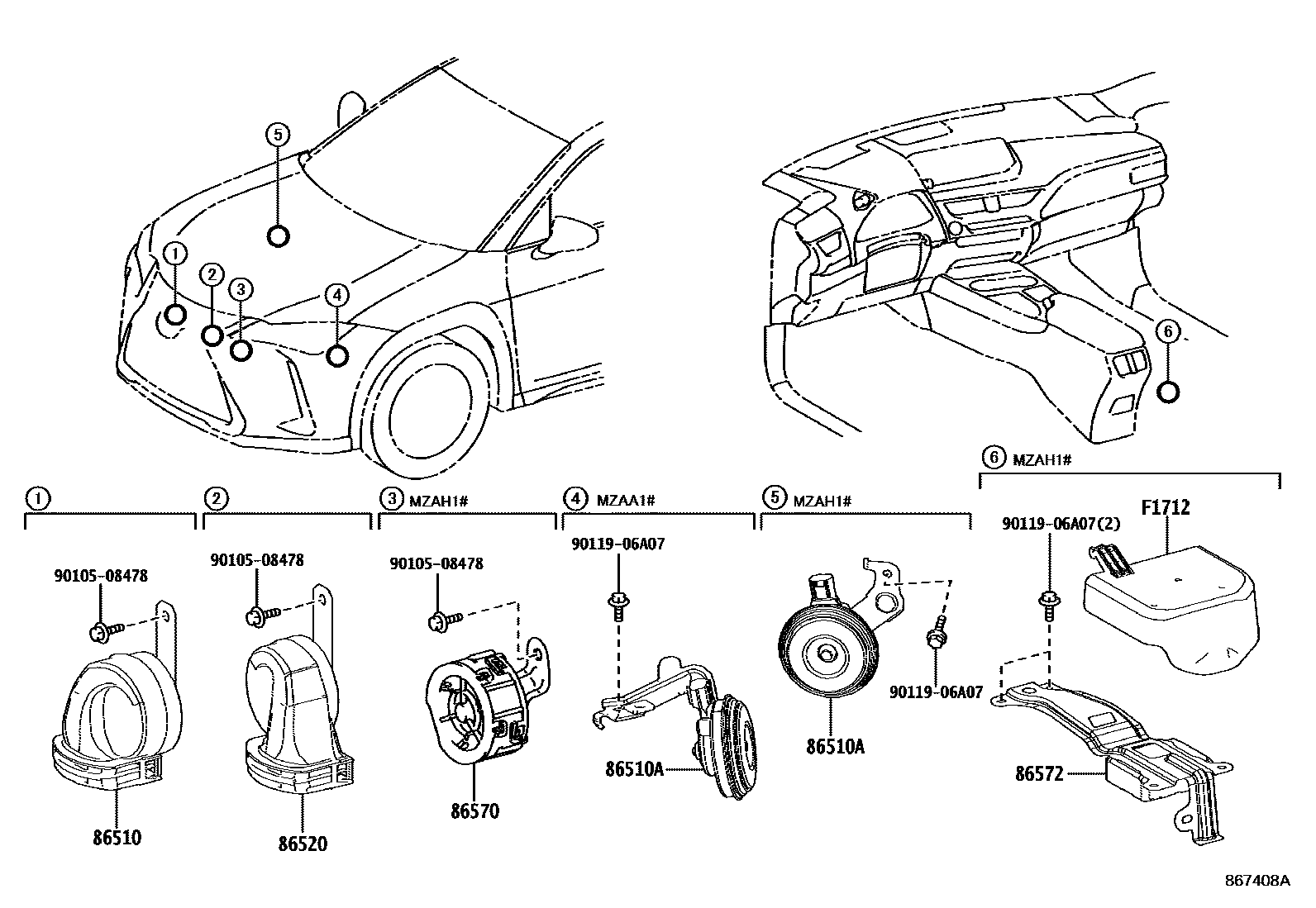 5
1
2
3
4
6

1
90105-08478
86510

2
90105-08478
86520

3 MZAH1#
90105-08478
86570

4 MZAA1#
90119-06A07
86510A

5 MZAH1#
90119-06A07
86510A

6 MZAH1#
90119-06A07(2)
F1712
86572

867408A