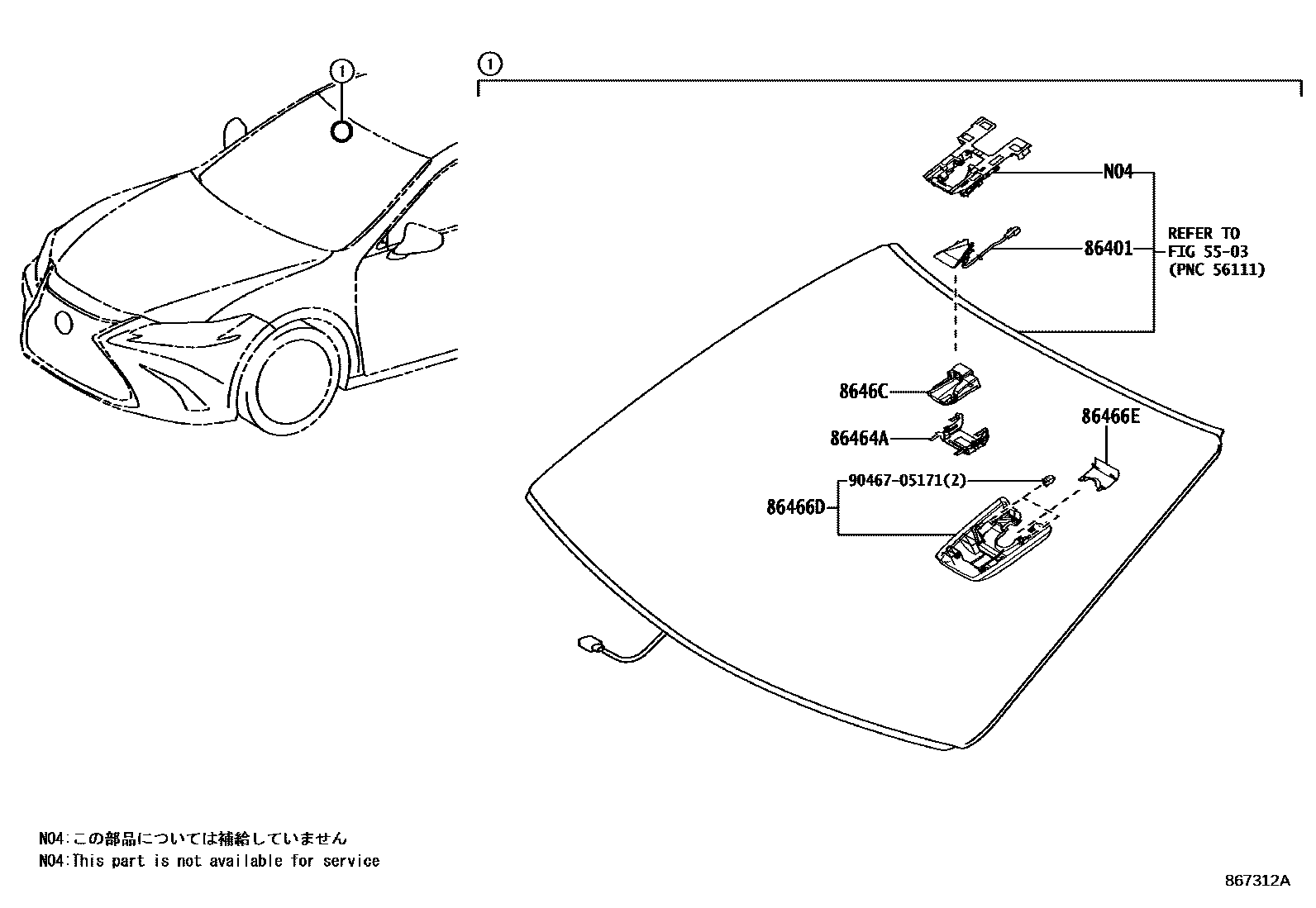 1

1

N04

86401

REFER TO
FIG 55-03
(PNC 56111)

8646C

86464A

86466E

90467-05171(2)

86466D

N04:この部品については補給していません
N04:This part is not available for service

867312A