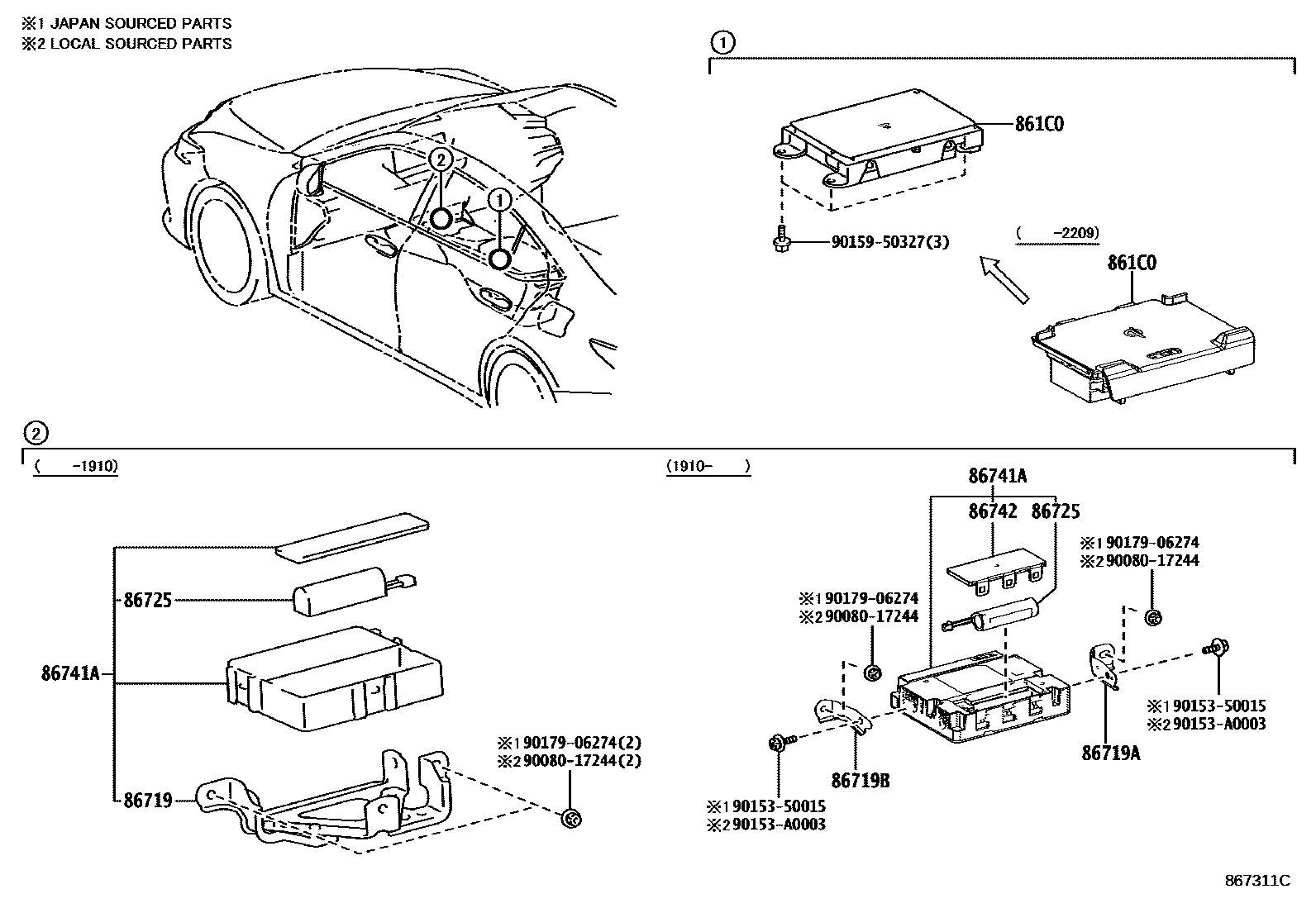 ※1 JAPAN SOURCED PARTS
※2 LOCAL SOURCED PARTS

2
1

1
861C0
90159-50327(3)
( -2209)
861C0

2
( -1910)
86725
86741A
86719
※1 90179-06274(2)
※2 90080-17244(2)

(1910- )
86741A
86742
86725
※1 90179-06274
※2 90080-17244
※1 90179-06274
※2 90080-17244
※1 90153-50015
※2 90153-A0003
86719A
86719B
※1 90153-50015
※2 90153-A0003

867311C