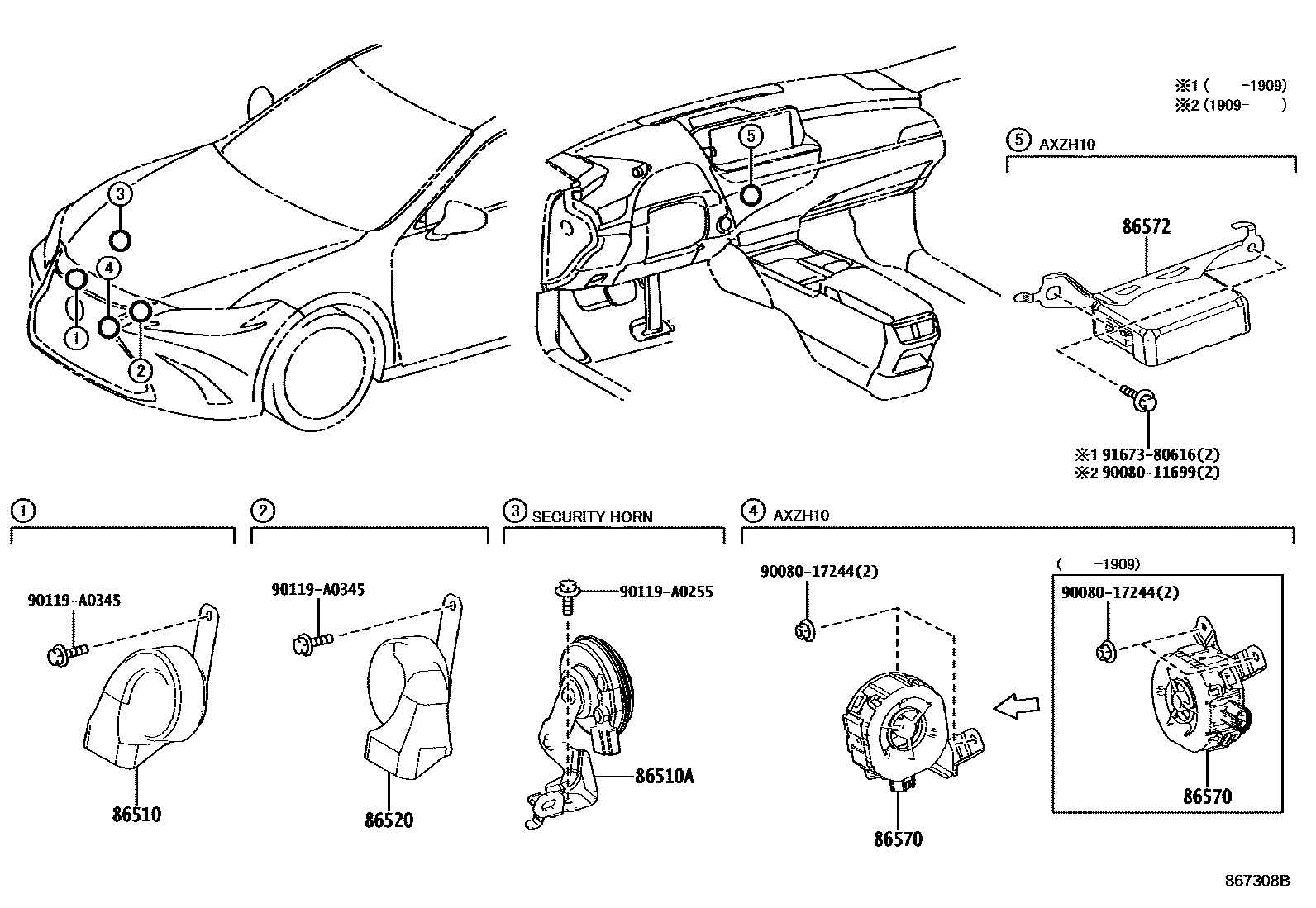 3
4
1
2
5

※1 (　　-1909)
※2 (1909-　　)

5 AXZH10

86572

※1 91673-80616(2)
※2 90080-11699(2)

1

90119-A0345

86510

2

90119-A0345

86520

3 SECURITY HORN

90119-A0255

86510A

4 AXZH10

90080-17244(2)

86570

(　　-1909)

90080-17244(2)

86570

867308B