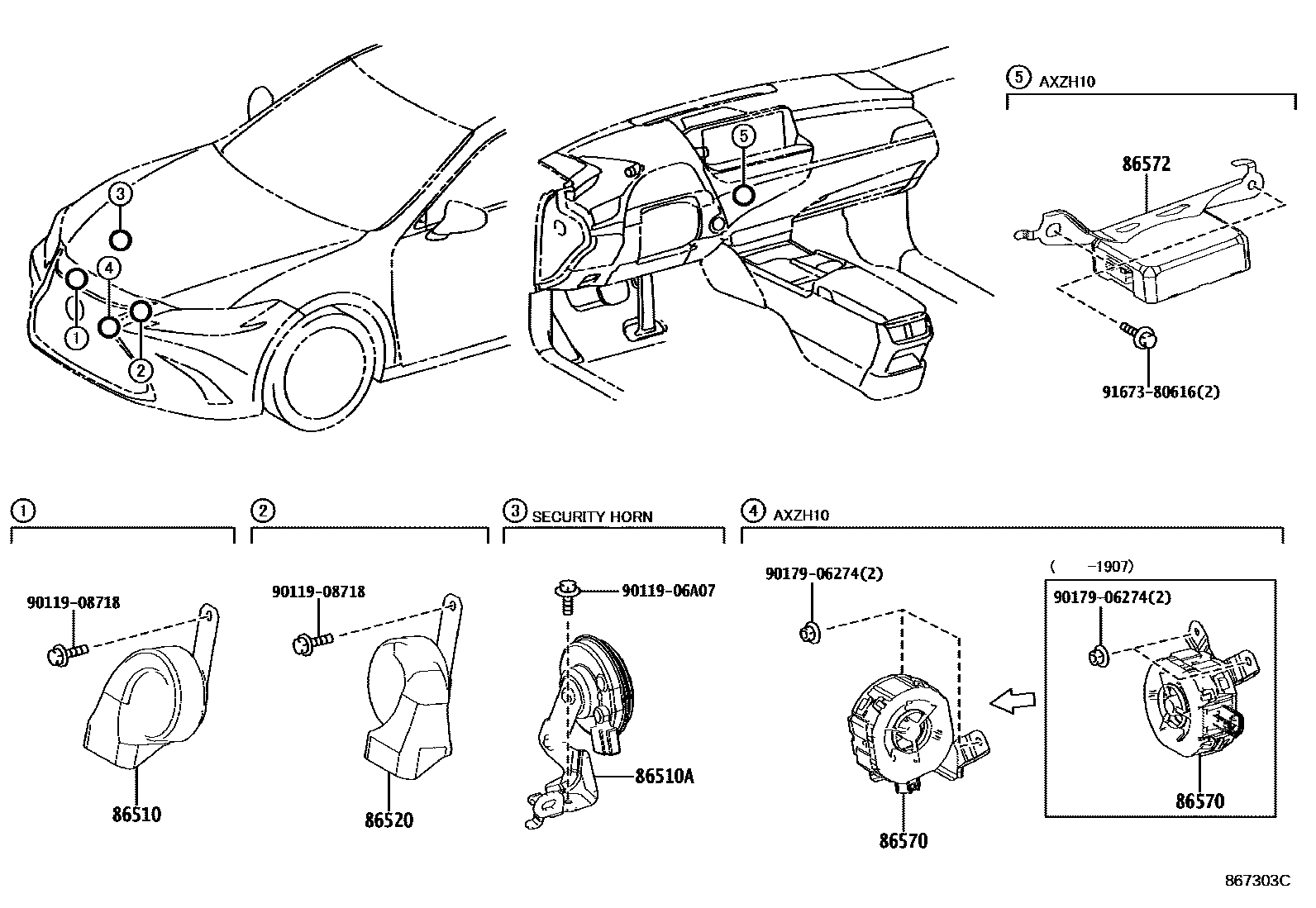 3
4
1
2
5

5 AXZH10

86572

91673-80616(2)

1

90119-08718

86510

2

90119-08718

86520

3 SECURITY HORN

90119-06A07

86510A

4 AXZH10

90179-06274(2)

86570

( -1907)

90179-06274(2)

86570

867303C