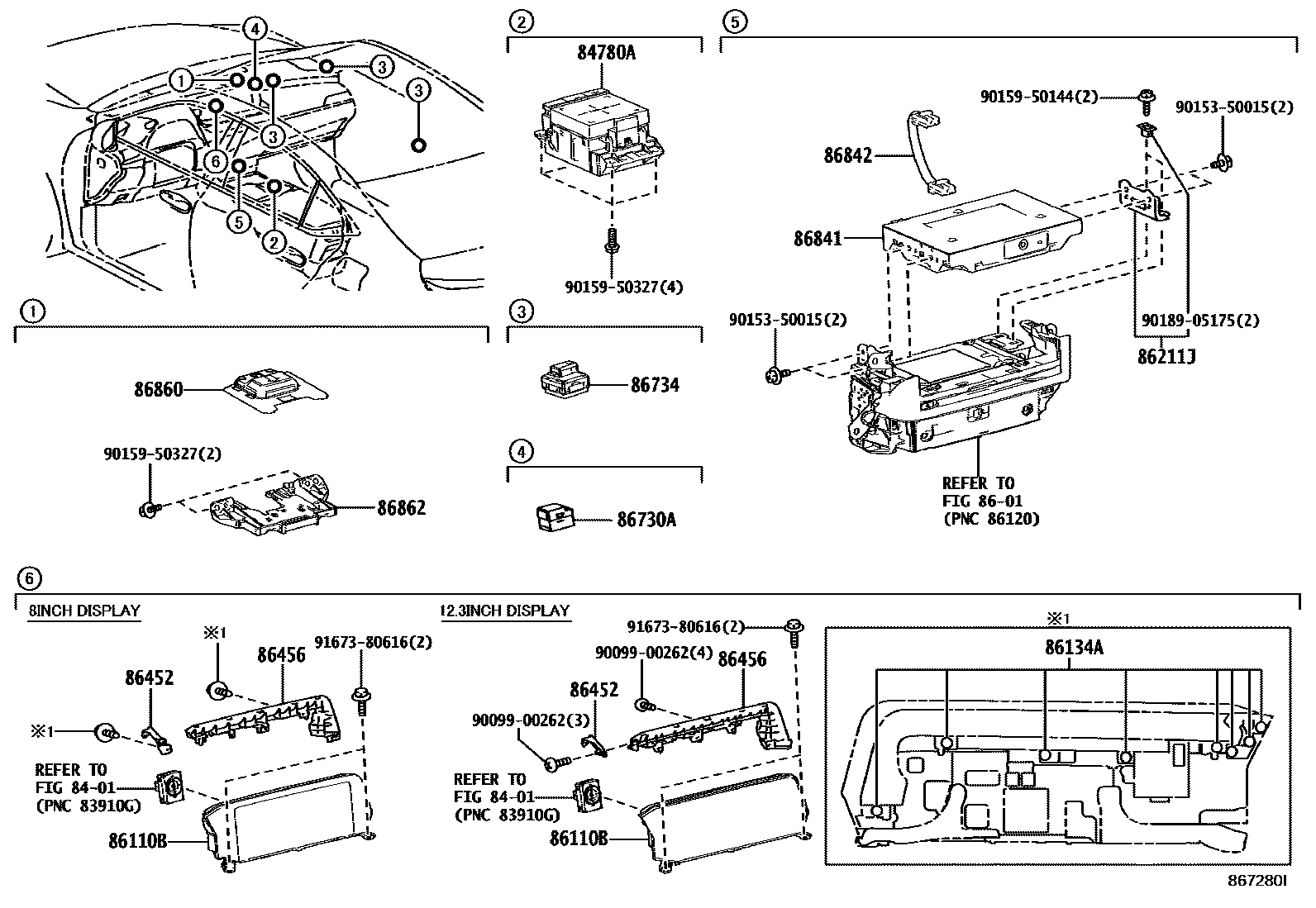 4
1
3
3
3
6
5
2

2
84780A
90159-50327(4)

5
90159-50144(2)
90153-50015(2)
86842
86841
90153-50015(2)
90189-05175(2)
86211J
REFER TO
FIG 86-01
(PNC 86120)

1
86860
90159-50327(2)
86862

3
86734

4
86730A

6
8INCH DISPLAY
※1
86456
91673-80616(2)
86452
※1
REFER TO
FIG 84-01
(PNC 83910G)
86110B

12.3INCH DISPLAY
91673-80616(2)
90099-00262(4)
86456
86452
90099-00262(3)
REFER TO
FIG 84-01
(PNC 83910G)
86110B

※1
86134A

867280I