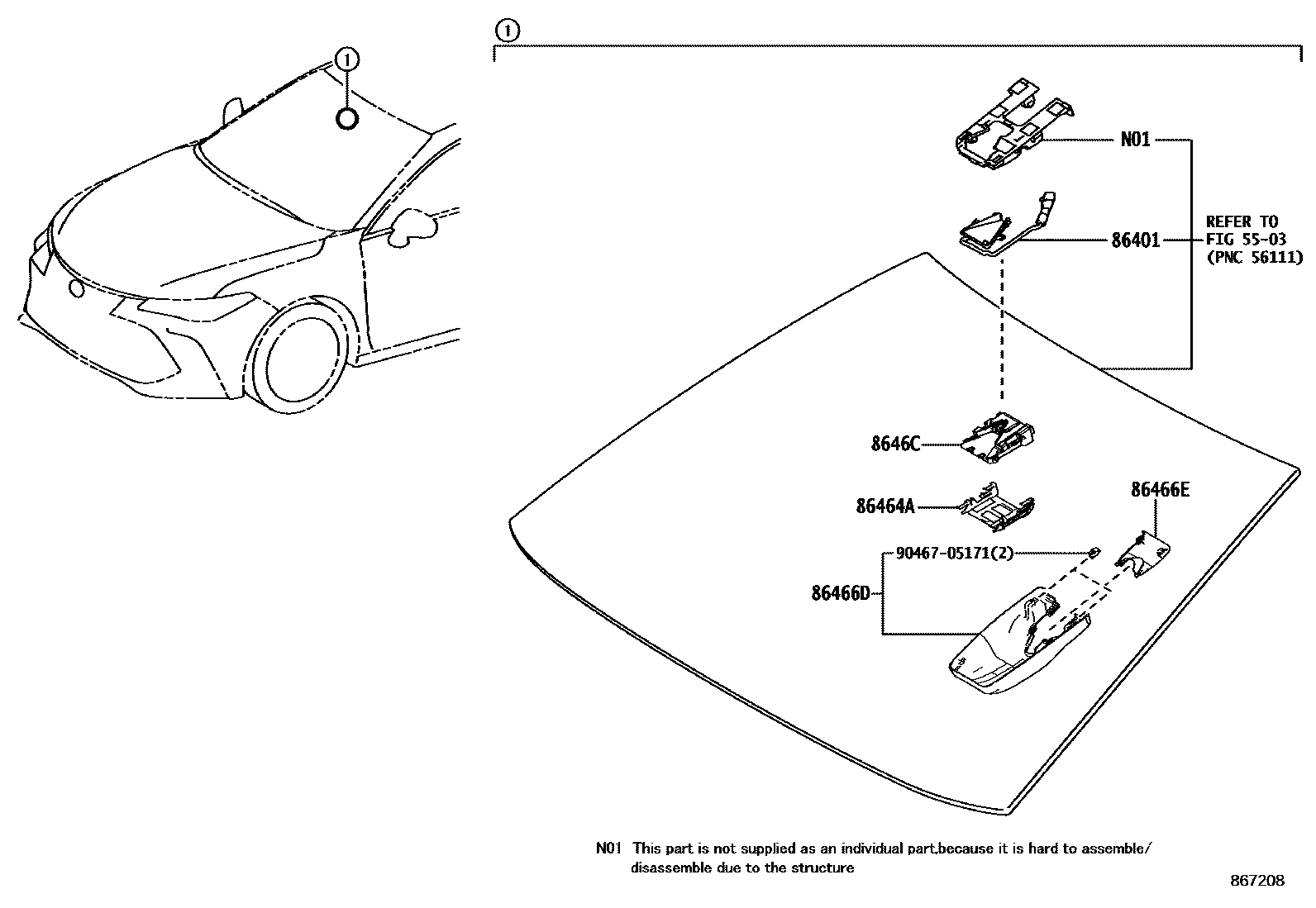 1

1

N01

86401

REFER TO
FIG 55-03
(PNC 56111)

8646C

86464A

86466E

90467-05171(2)

86466D

N01 This part is not supplied as an individual part,because it is hard to assemble/ disassemble due to the structure

867208