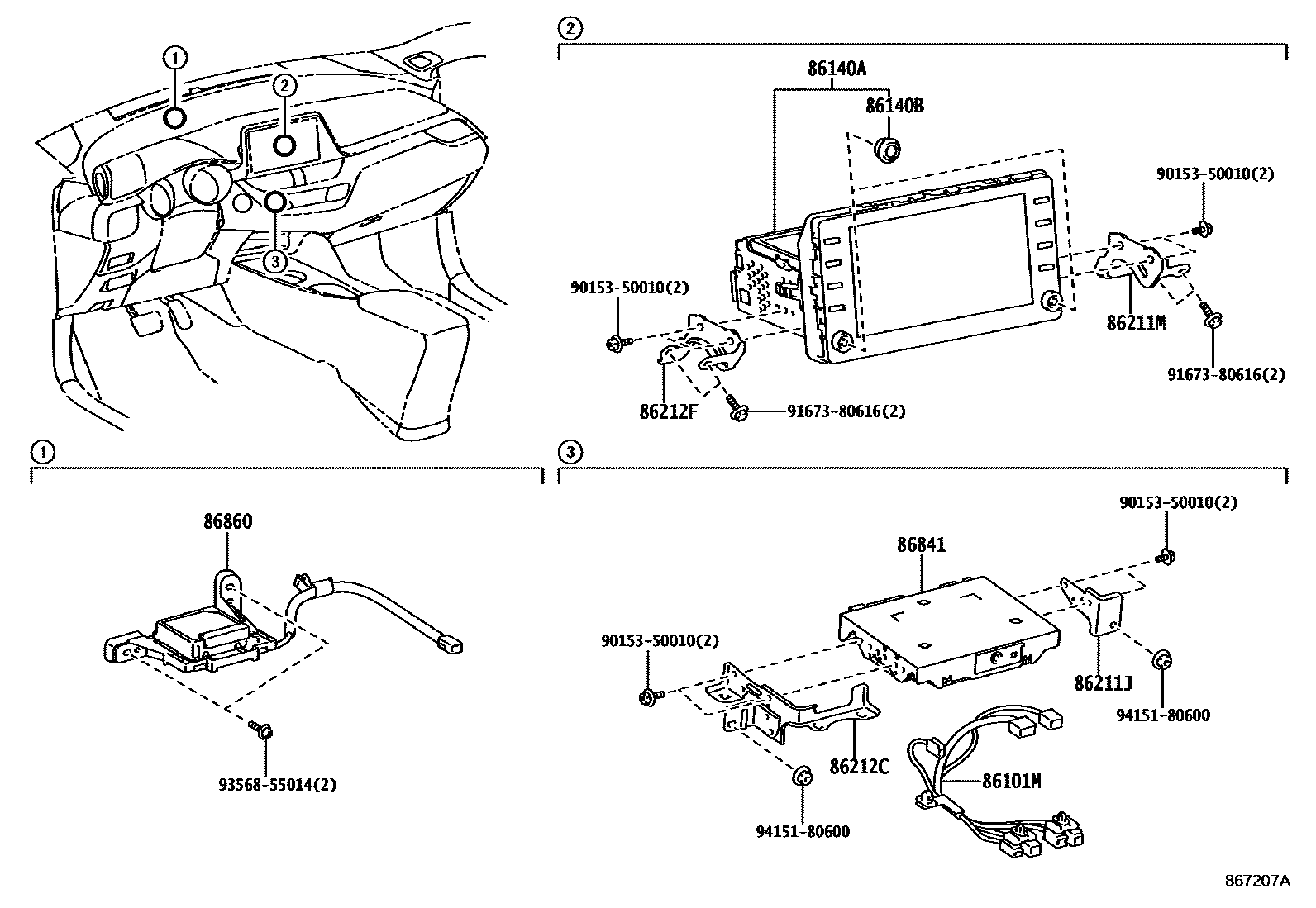 1
2
3

2

86140A
86140B
90153-50010(2)
90153-50010(2)
86211M
91673-80616(2)
86212F
91673-80616(2)

1

86860
93568-55014(2)

3

90153-50010(2)
86841
90153-50010(2)
86211J
94151-80600
86212C
86101M
94151-80600

867207A