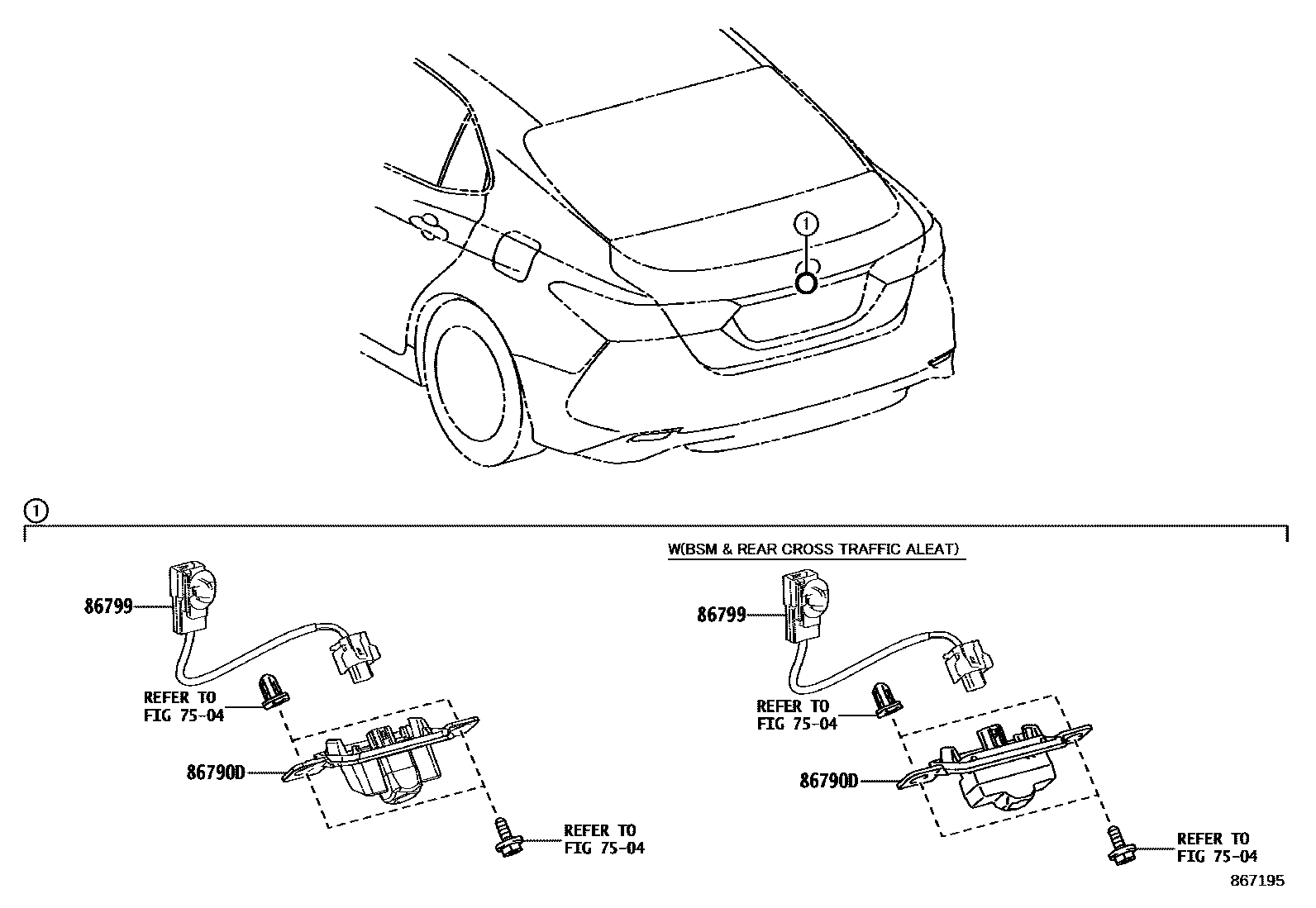 1

1

W(BSM & REAR CROSS TRAFFIC ALEAT)

86799

REFER TO
FIG 75-04

86790D

REFER TO
FIG 75-04

86799

REFER TO
FIG 75-04

86790D

REFER TO
FIG 75-04

867195