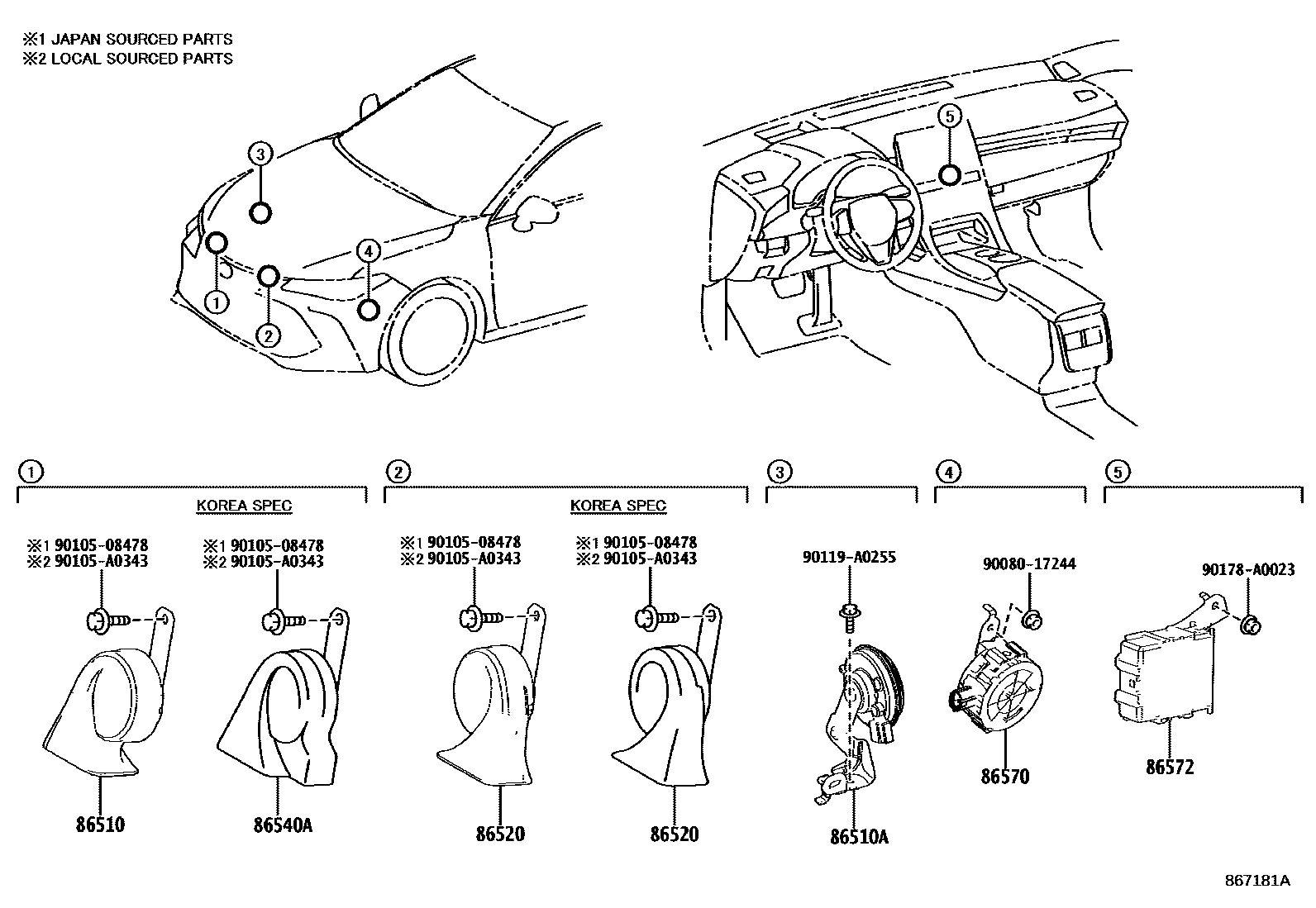 ※1 JAPAN SOURCED PARTS
※2 LOCAL SOURCED PARTS

3
1
2
4
5

1
KOREA SPEC
※1 90105-08478
※2 90105-A0343
※1 90105-08478
※2 90105-A0343
86510
86540A

2
KOREA SPEC
※1 90105-08478
※2 90105-A0343
※1 90105-08478
※2 90105-A0343
86520
86520

3
90119-A0255
86510A

4
90080-17244
86570

5
90178-A0023
86572

867181A