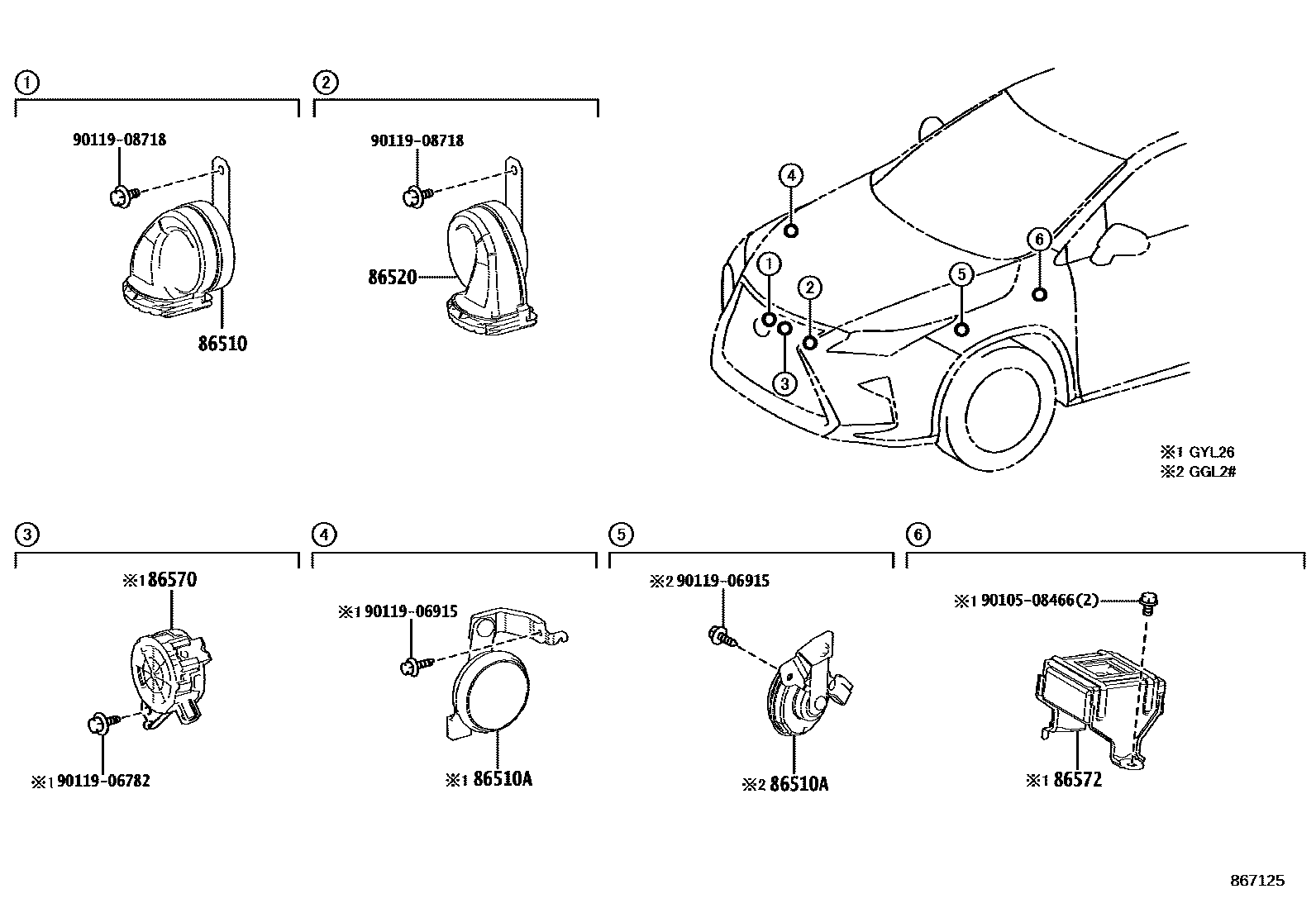 ①

90119-08718

86510

②

90119-08718

86520

④

①

②

③

⑤

⑥

※1 GYL26
※2 GGL2#

③

※1 86570

※1 90119-06782

④

※1 90119-06915

※1 86510A

⑤

※2 90119-06915

※2 86510A

⑥

※1 90105-08466(2)

※1 86572

867125