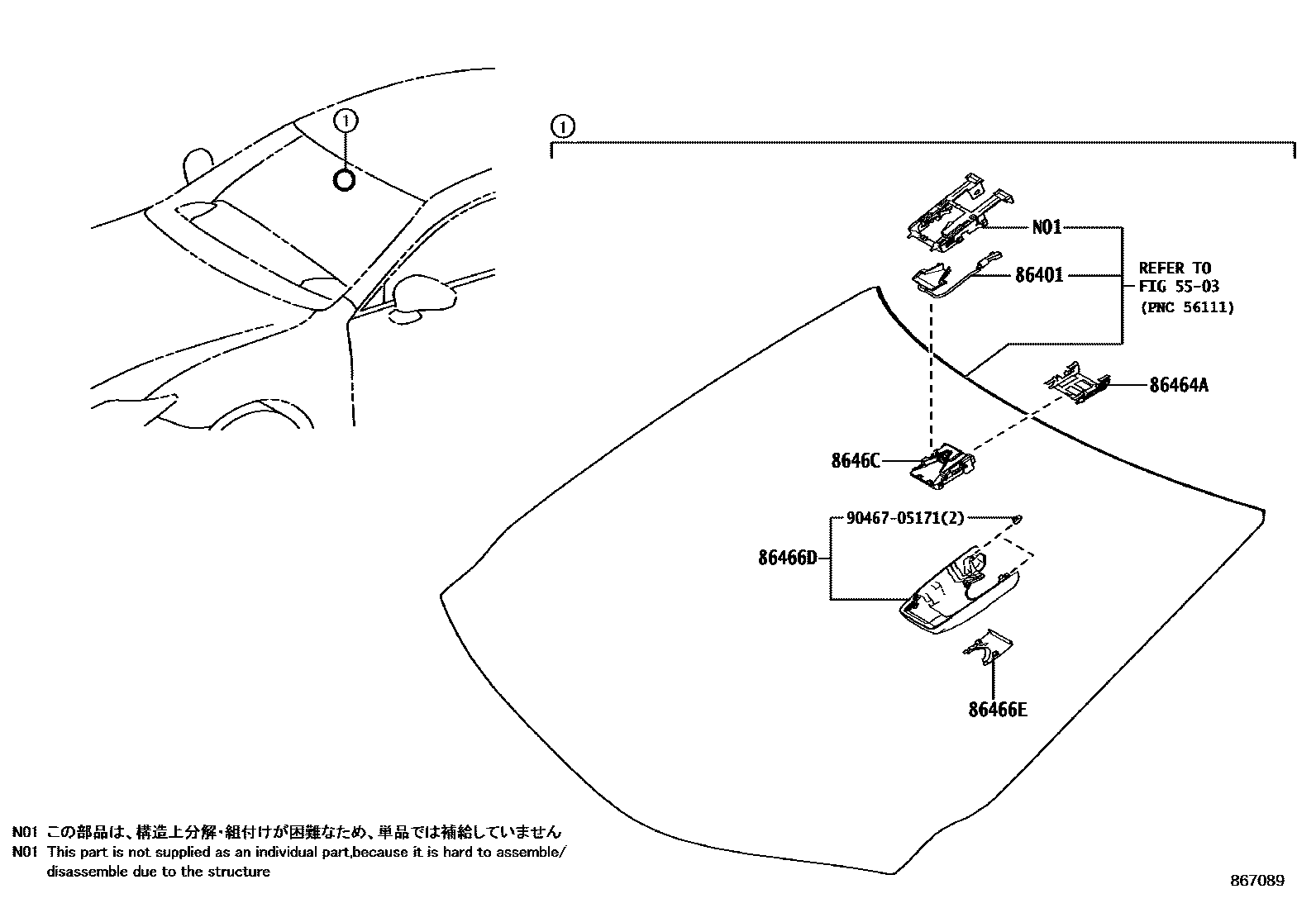 1

1

N01

86401

REFER TO FIG 55-03 (PNC 56111)

86464A

8646C

90467-05171(2)

86466D

86466E

N01 この部品は、構造上分解・組付けが困難なため、単品では補給していません
N01 This part is not supplied as an individual part,because it is hard to assemble/ disassemble due to the structure

867089