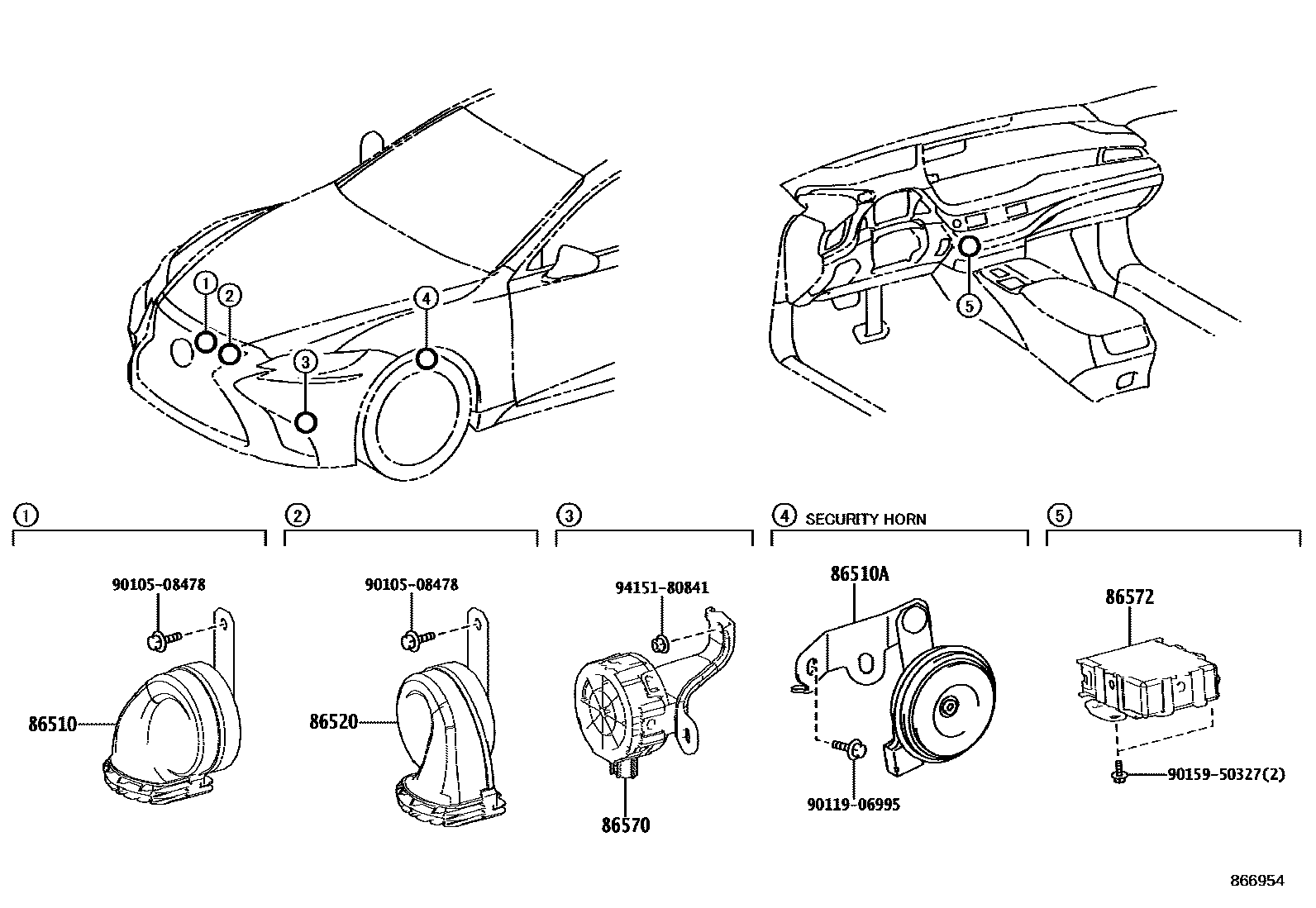 1
2
3
4
5

1
90105-08478
86510

2
90105-08478
86520

3
94151-80841
86570

4 SECURITY HORN
86510A
90119-06995

5
86572
90159-50327(2)

866954