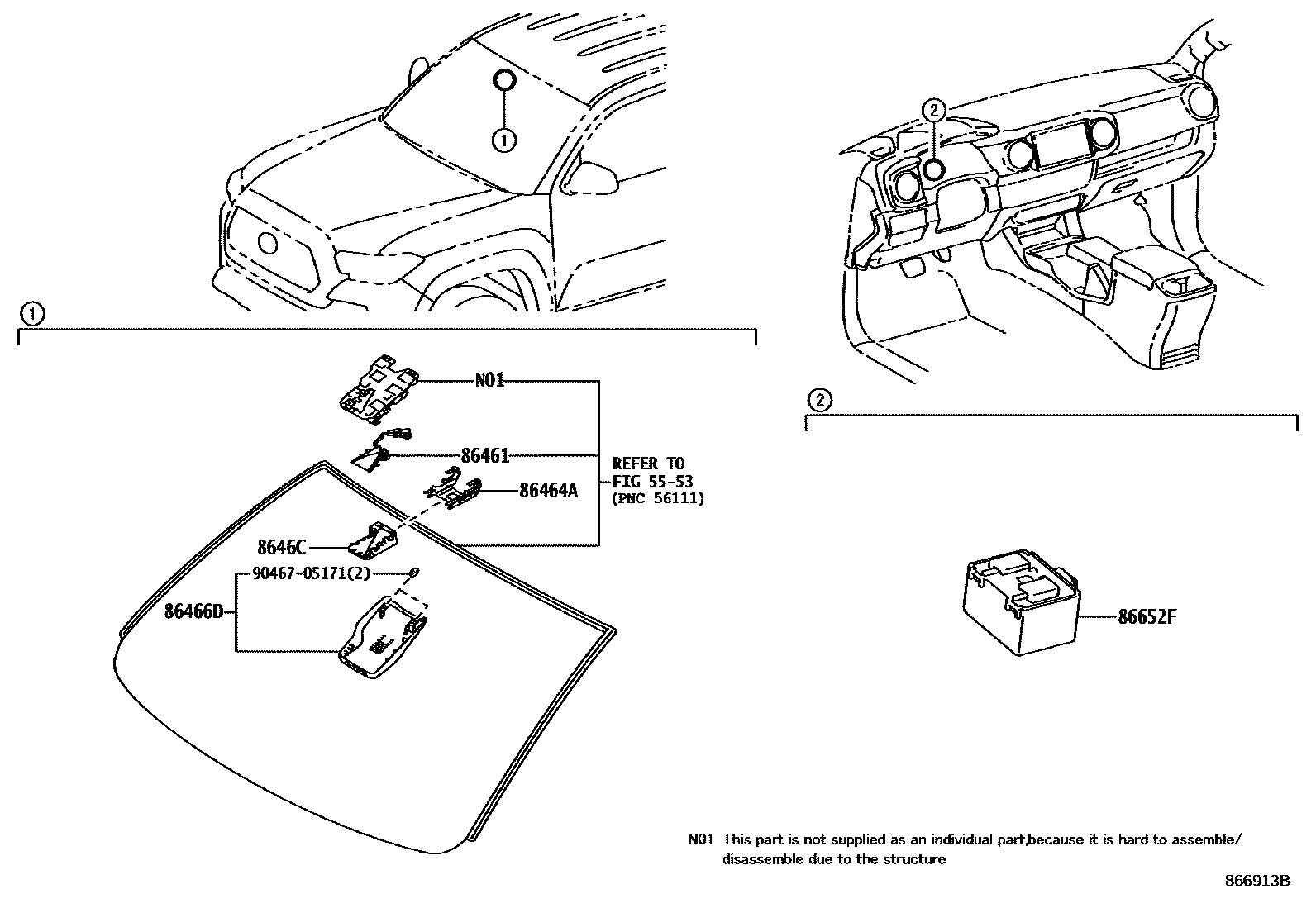 1

2

1

N01

86461

86464A

REFER TO
FIG 55-53
(PNC 56111)

8646C

90467-05171(2)

86466D

2

86652F

N01 This part is not supplied as an individual part,because it is hard to assemble/ disassemble due to the structure

866913B